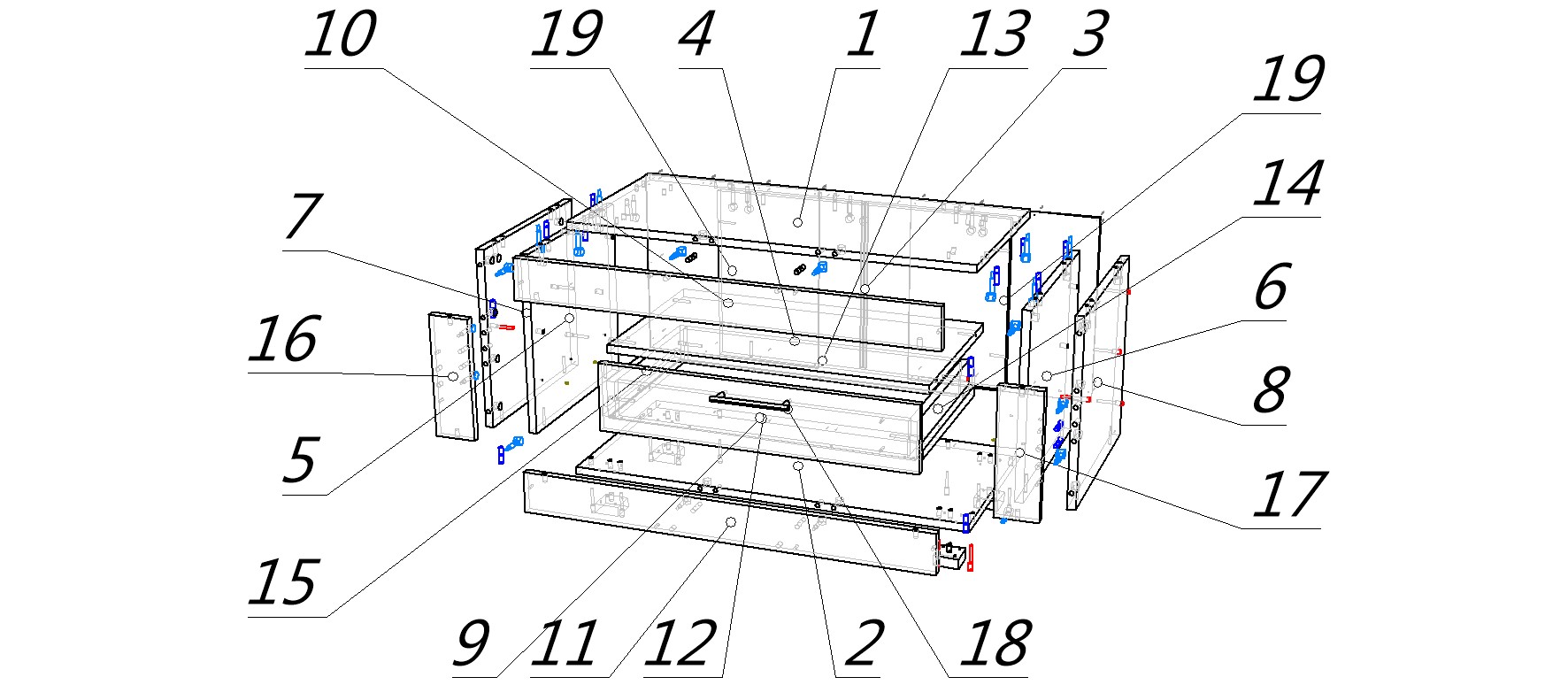 10
19
4
1
13
3
19
14
7
6
16
8
5
17
15
9
11
12
2
18