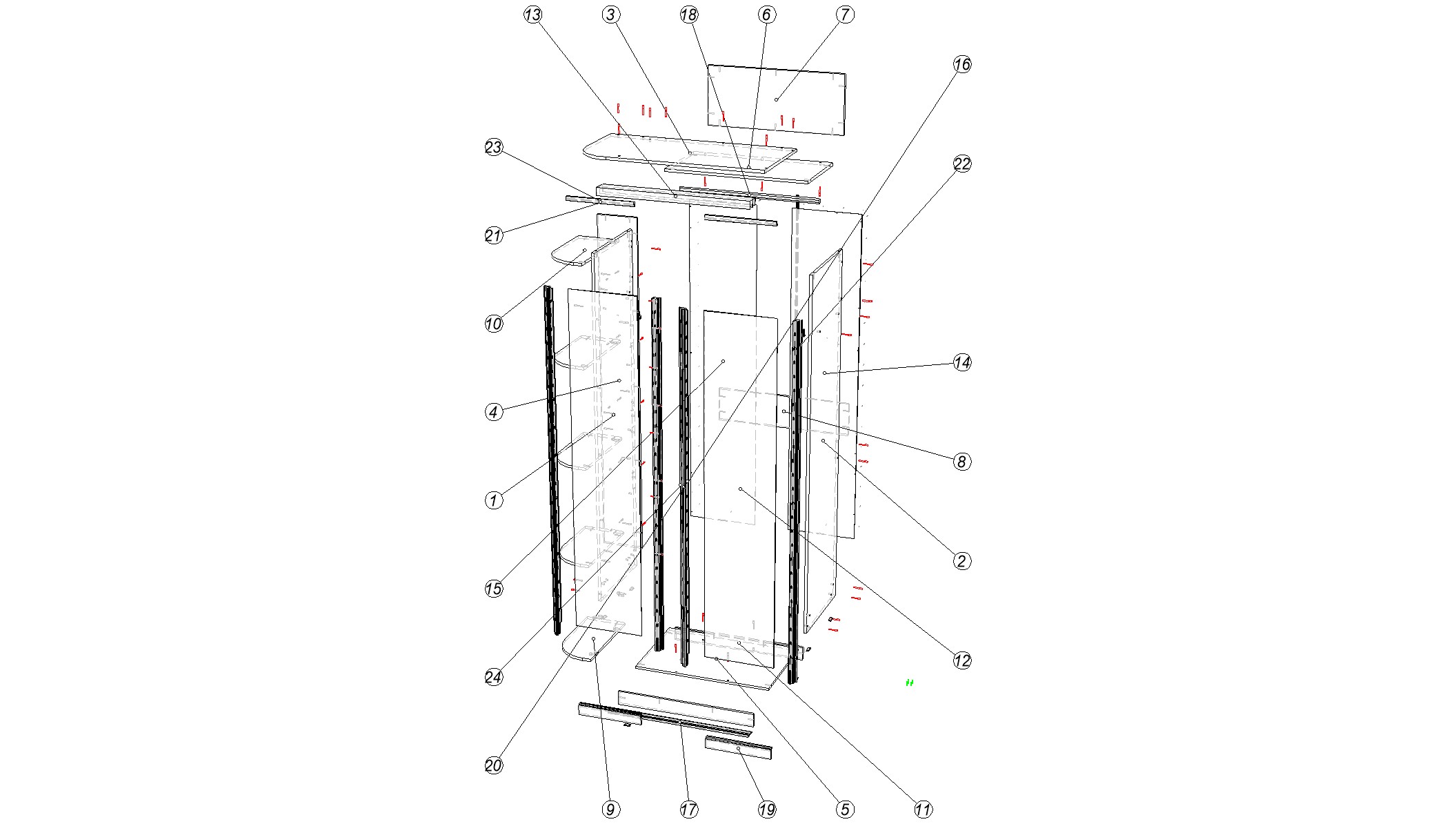 13
3
18
6
7
16
23
22
21
10
14
4
8
1
2
15
12
24
20
9
17
19
5
11