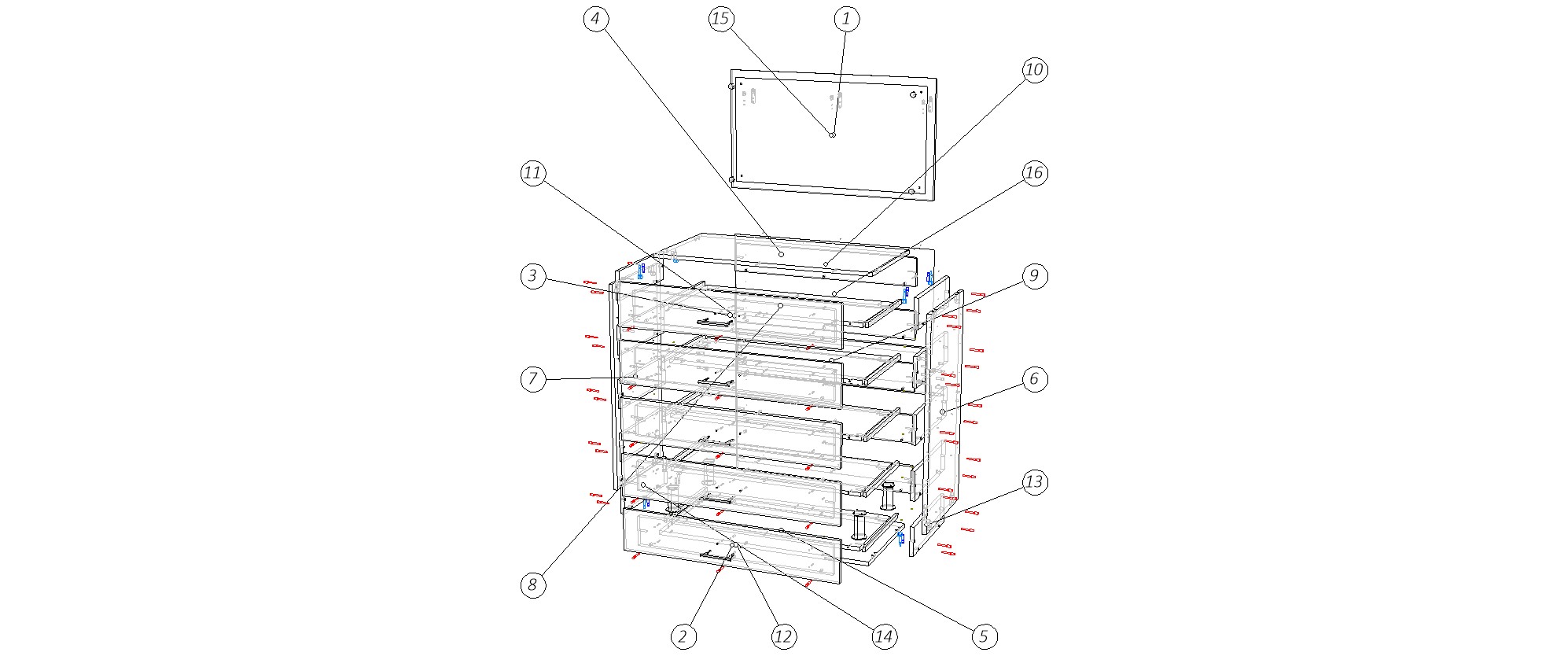 4
15
1
10
11
16
3
9
7
6
13
8
2
12
14
5