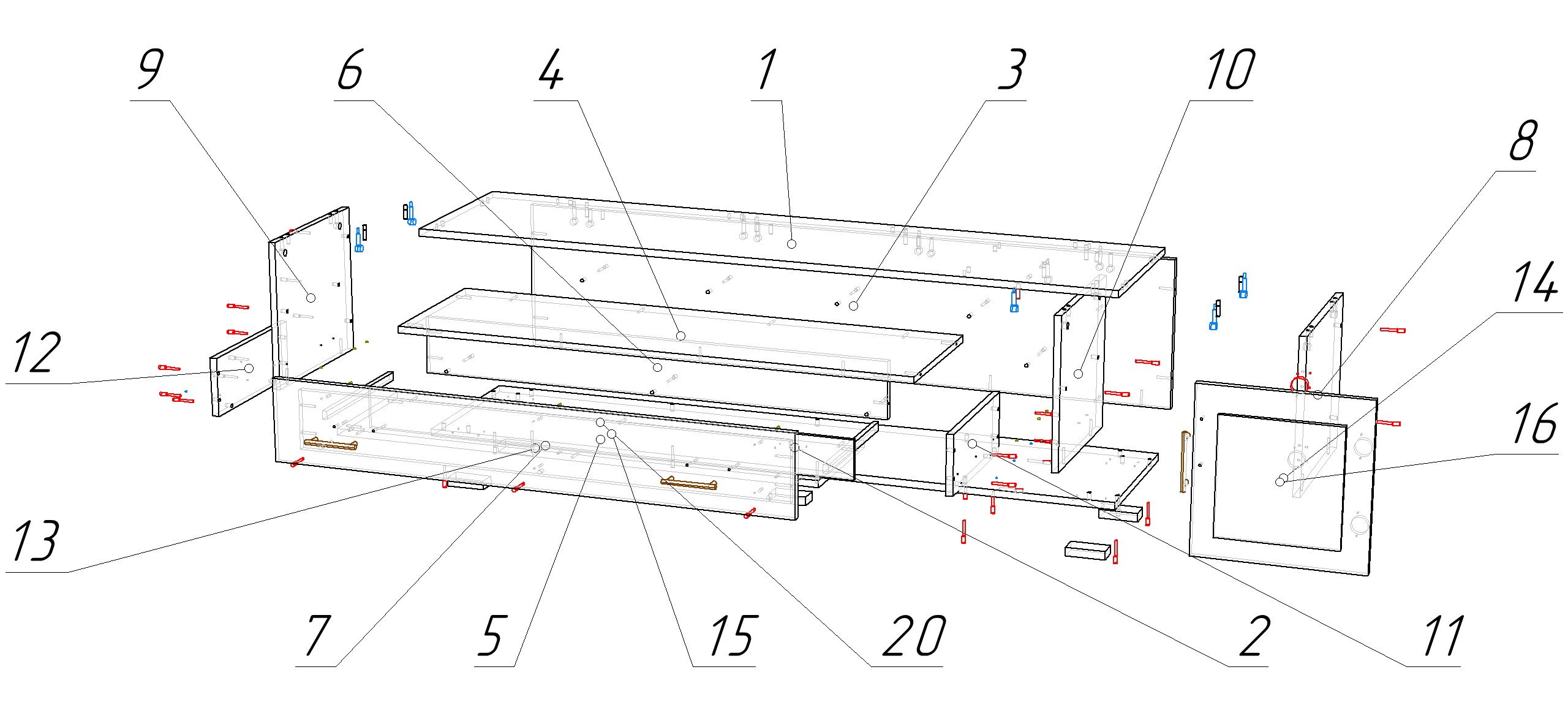 9
6
4
1
3
10
8
14
12
16
13
7
5
15
20
2
11