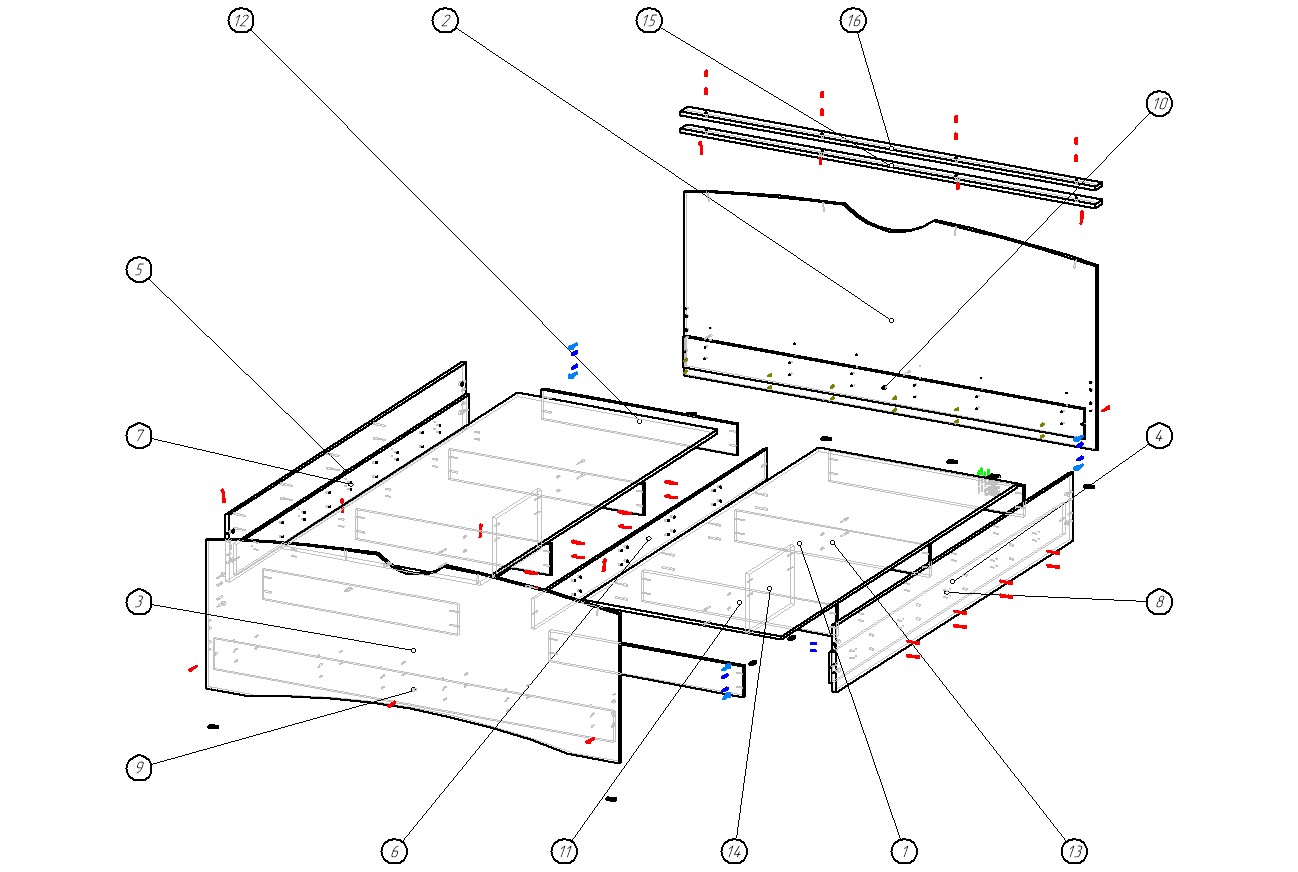 12
2
15
16
10
5
7
4
3
8
9
6
11
14
1
13