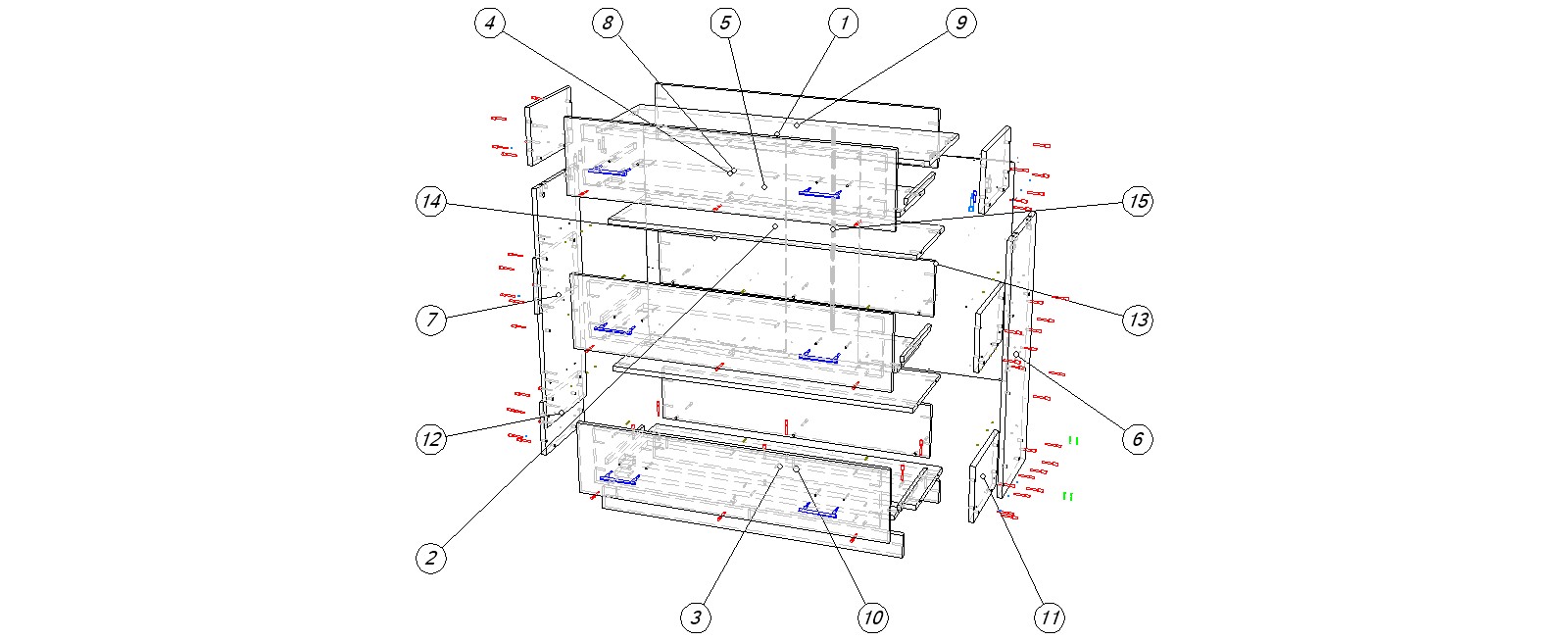 4
8
5
1
9
14
15
7
13
12
6
2
3
10
11