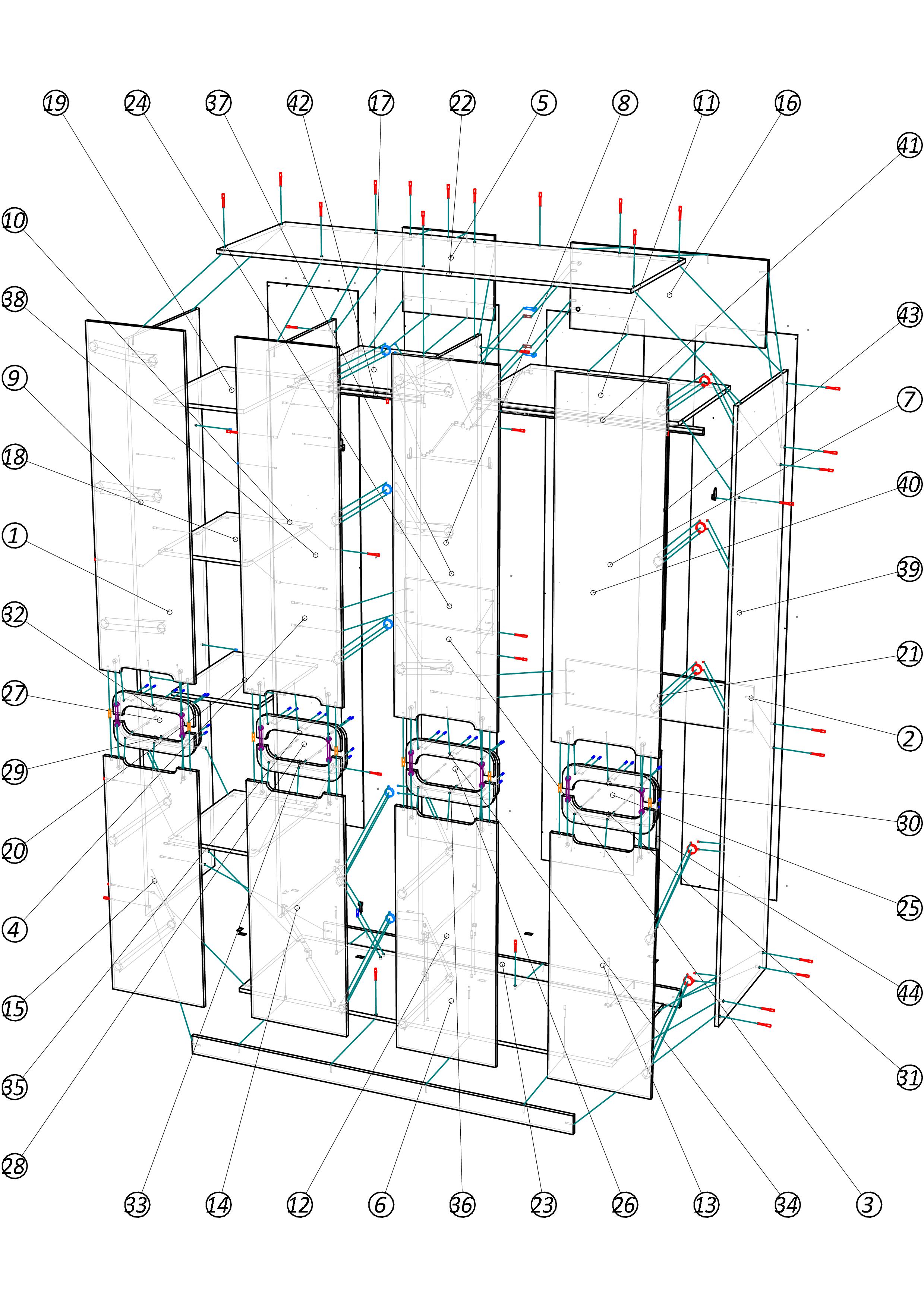 19 24 37 42 17 22 5 8 11 16

41

10

38

43

9

7

18

40

1

39

32

21

27

2

29

30

20

25

4

44

15

31

35

28

33 14 12 6 36 23 26 13 34 3