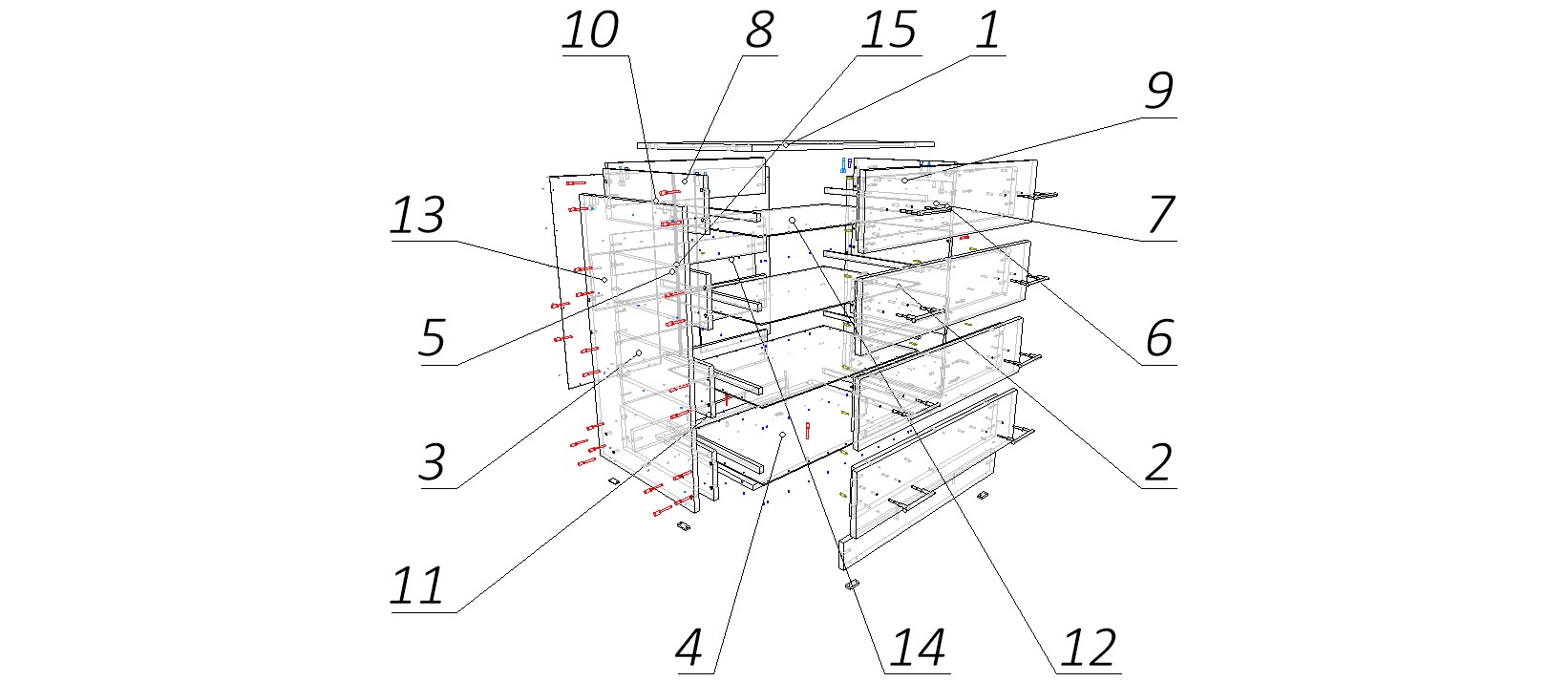 10 8 15 1
9
13
7
5
6
3
2
11
4 14 12