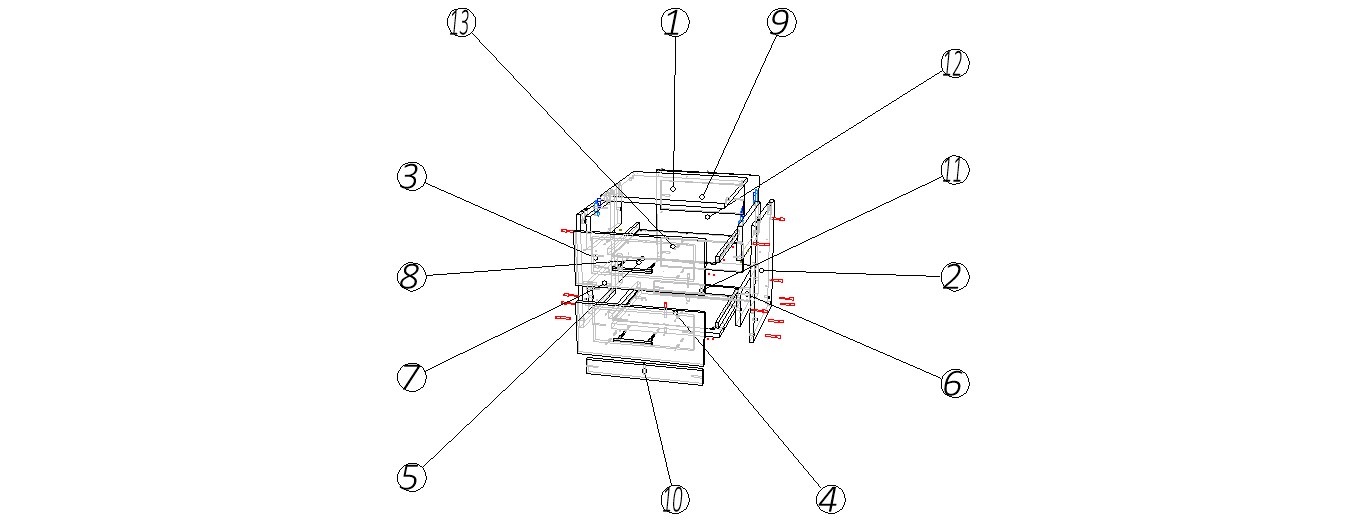 13
1
9
12
3
11
8
2
7
6
5
10
4