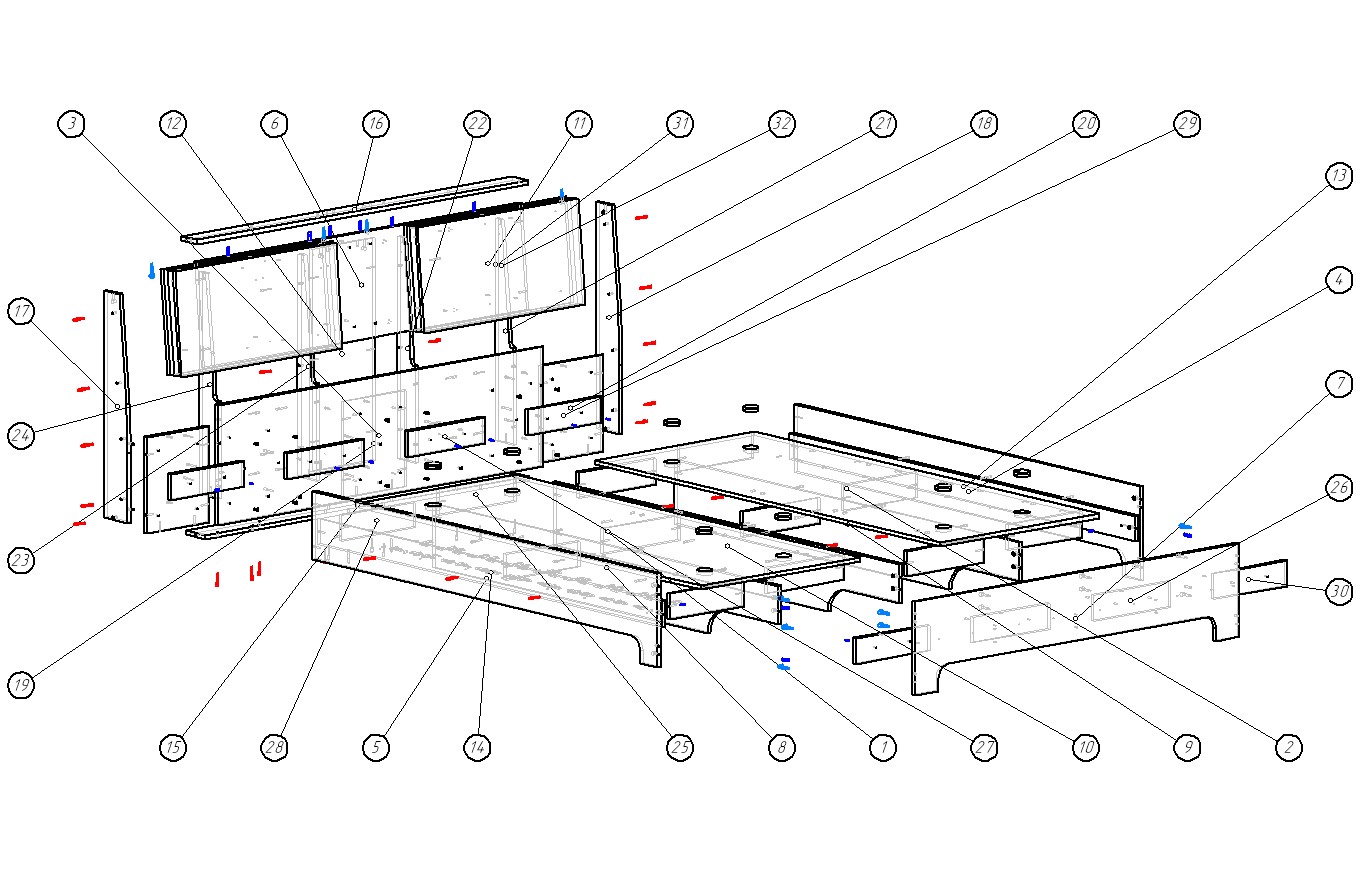 3 12 6 16 22 11 31 32 21 18 20 29 13 4 7 26 30 17 24 23 19 15 28 5 14 25 8 1 27 10 9 2