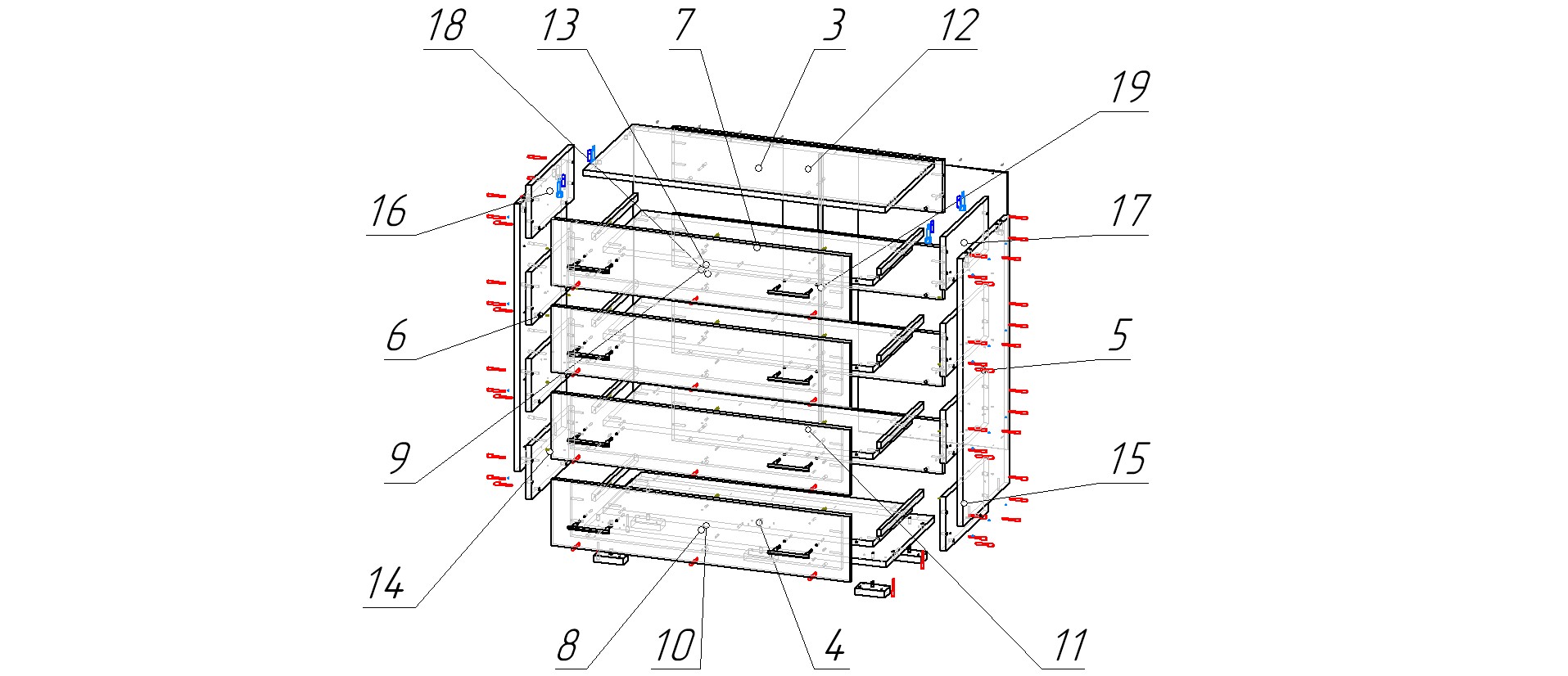 18
13
7
3
12
19
16
17
6
5
9
15
14
8
10
4
11