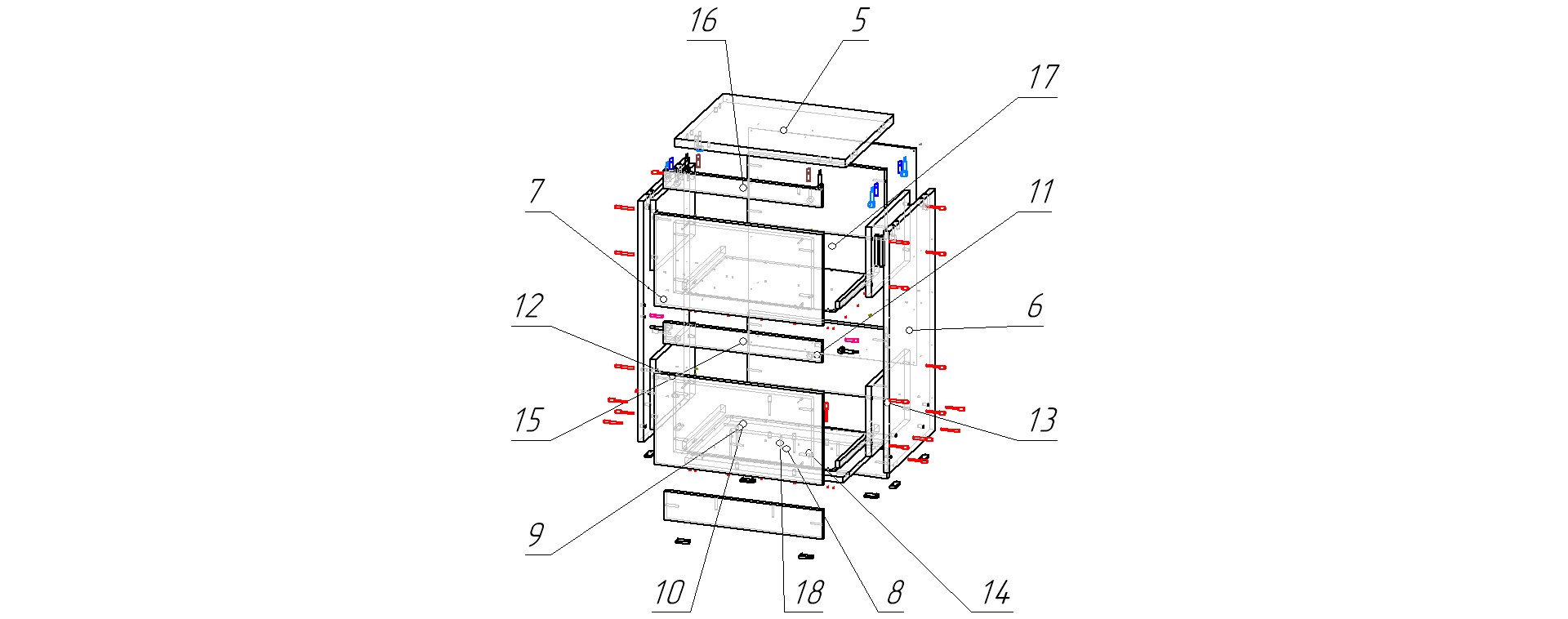 16
5
17
7
11
12
6
15
13
9
10
18
8
14