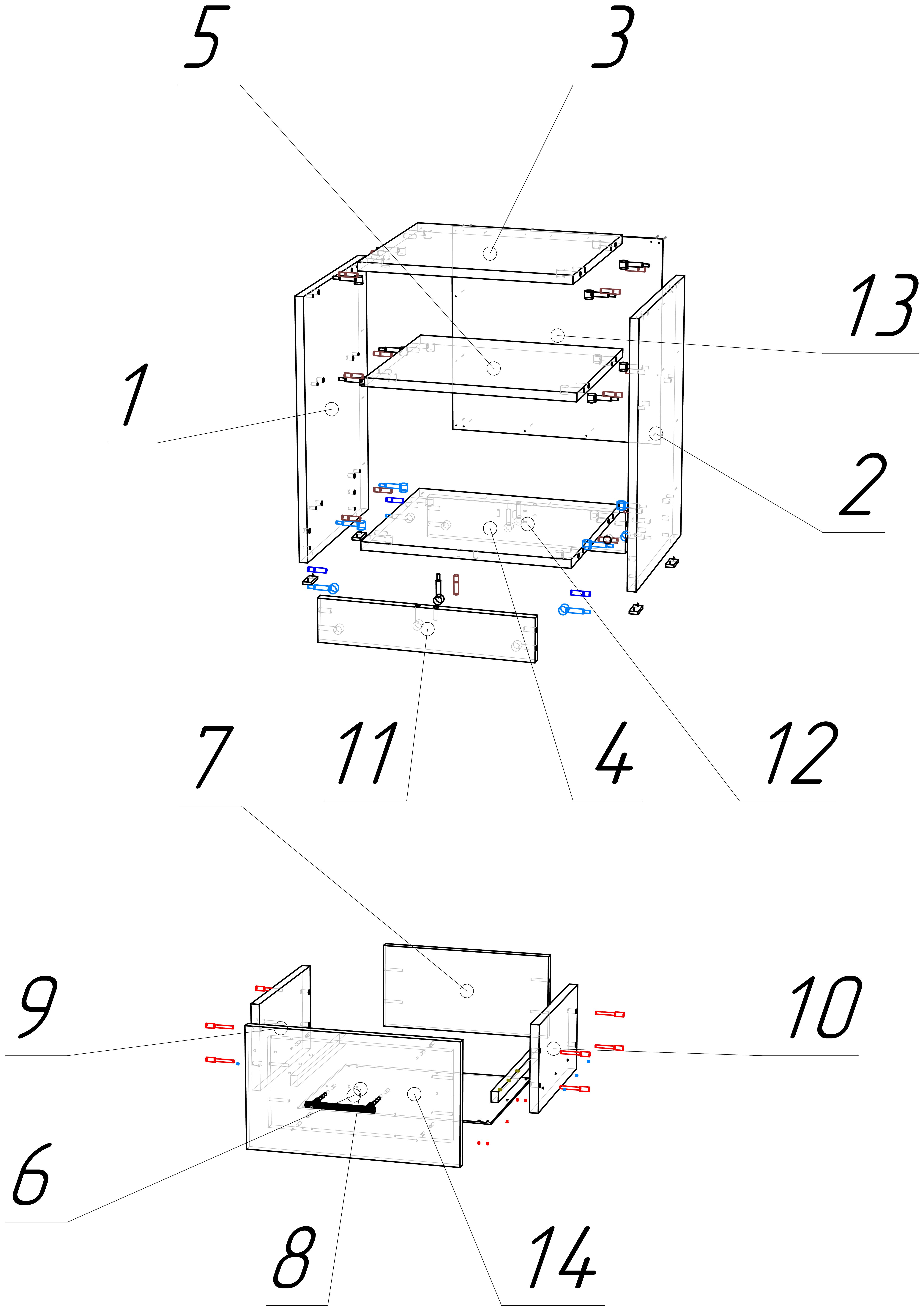 5
3
13
1
2
7
11
4
12
9
10
6
8
14