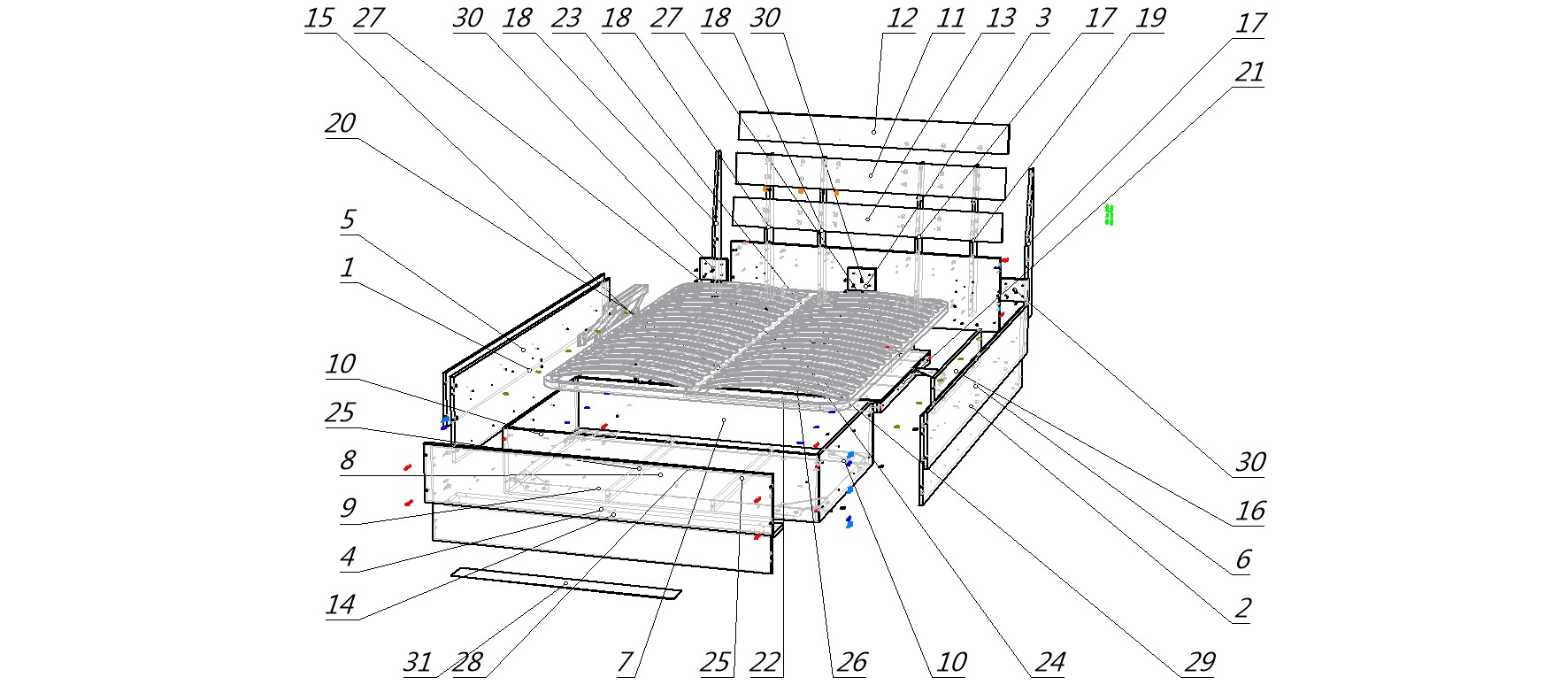 15 27 30 18 23 18 27 18 30 12 11 13 3 17 19 17 21 20 5 1 10 25 8 9 4 14 31 28 7 25 22 26 10 24 29 2 6 16 30