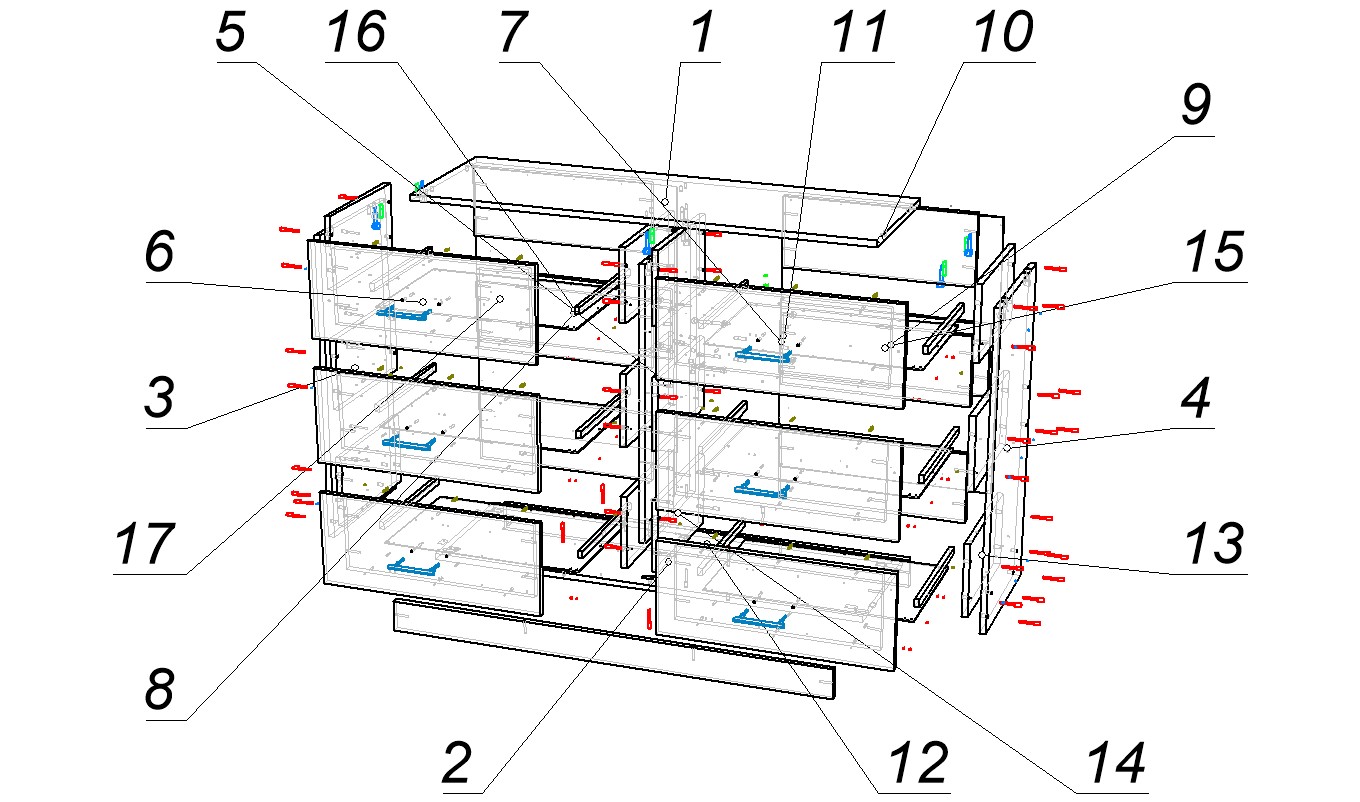 5
16
7
1
11
10
9
6
15
3
4
17
13
8
2
12
14