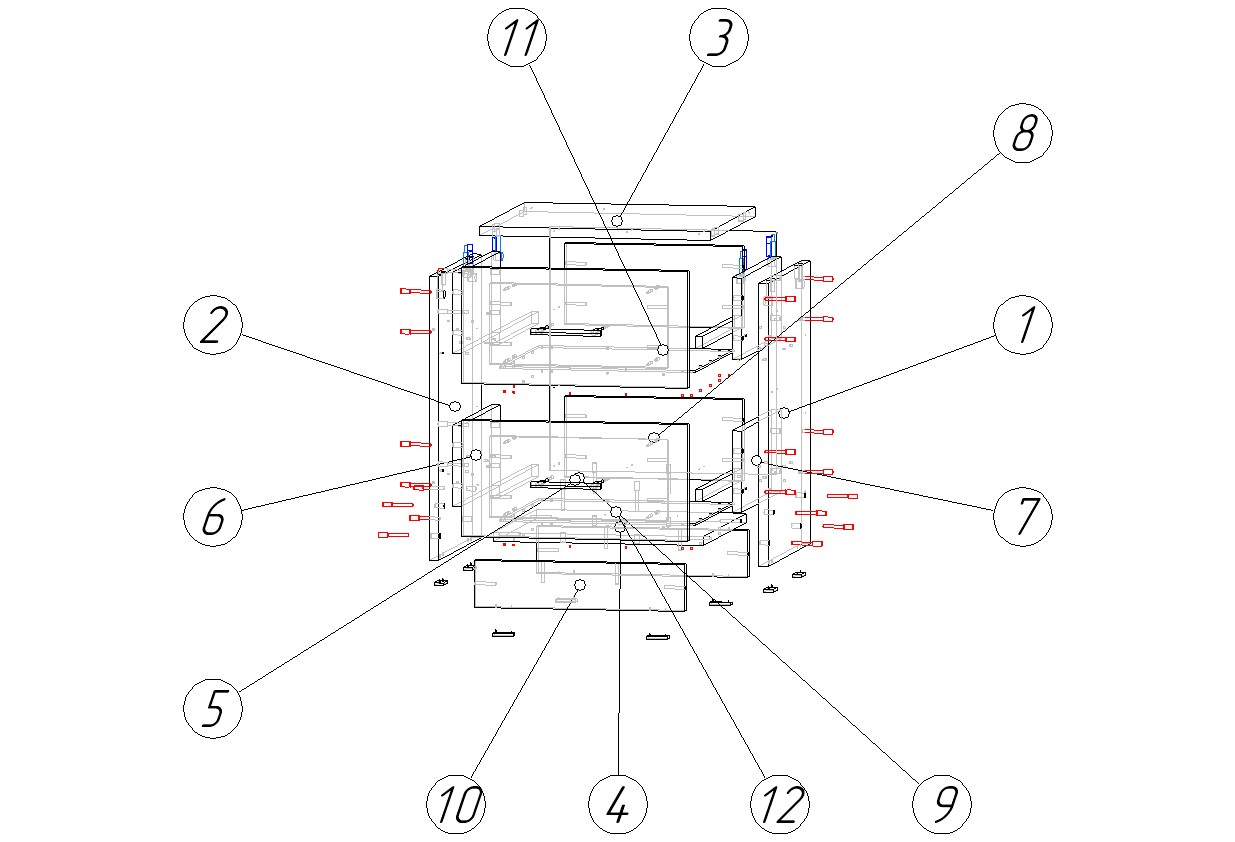 11
3
8
2
1
6
7
5
10
4
12
9