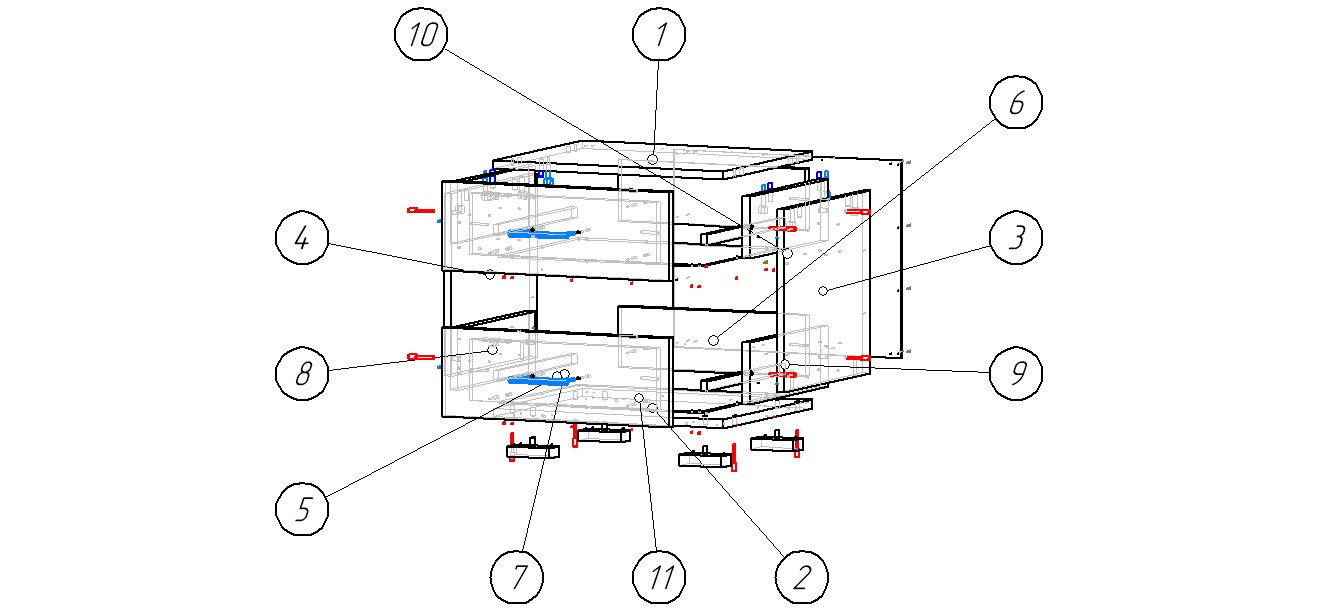 10
1
6
4
3
8
9
5
7
11
2