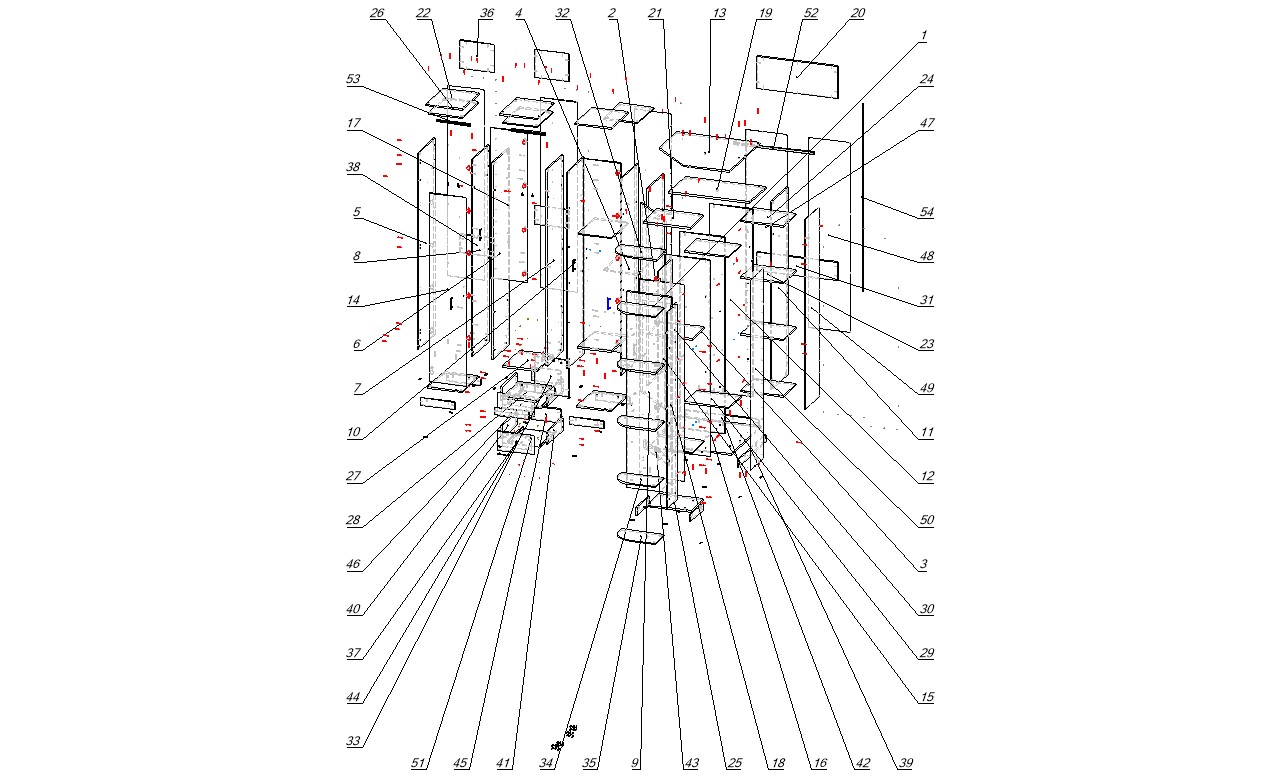 26 22 36 4 32 2 21 13 19 52 20

1
24
47
54
48
31
23
49
11
12
50
3
30
29
15

53
17
38
5
8
14
6
7
10
27
28
46
40
37
44
33

51 45 41 34 35 9 43 25 18 16 42 39