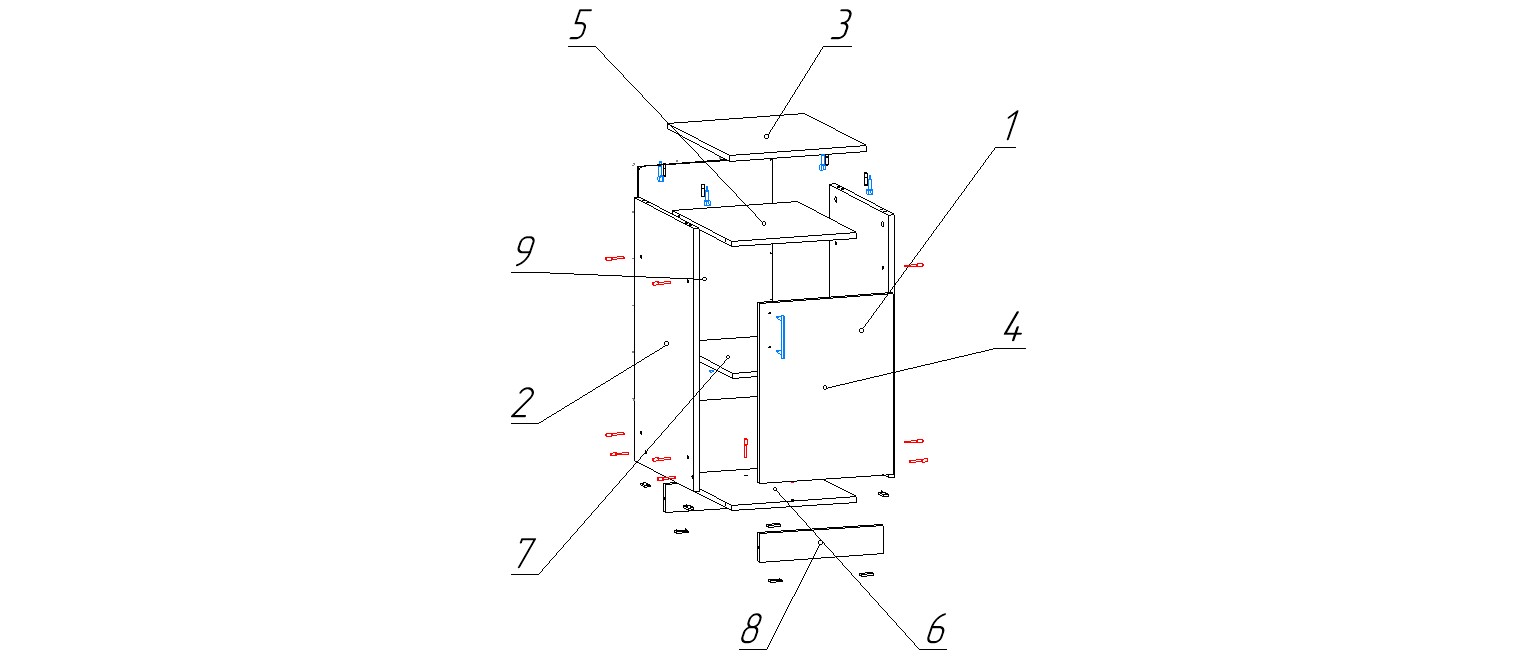 5
3
1
9
4
2
7
8
6