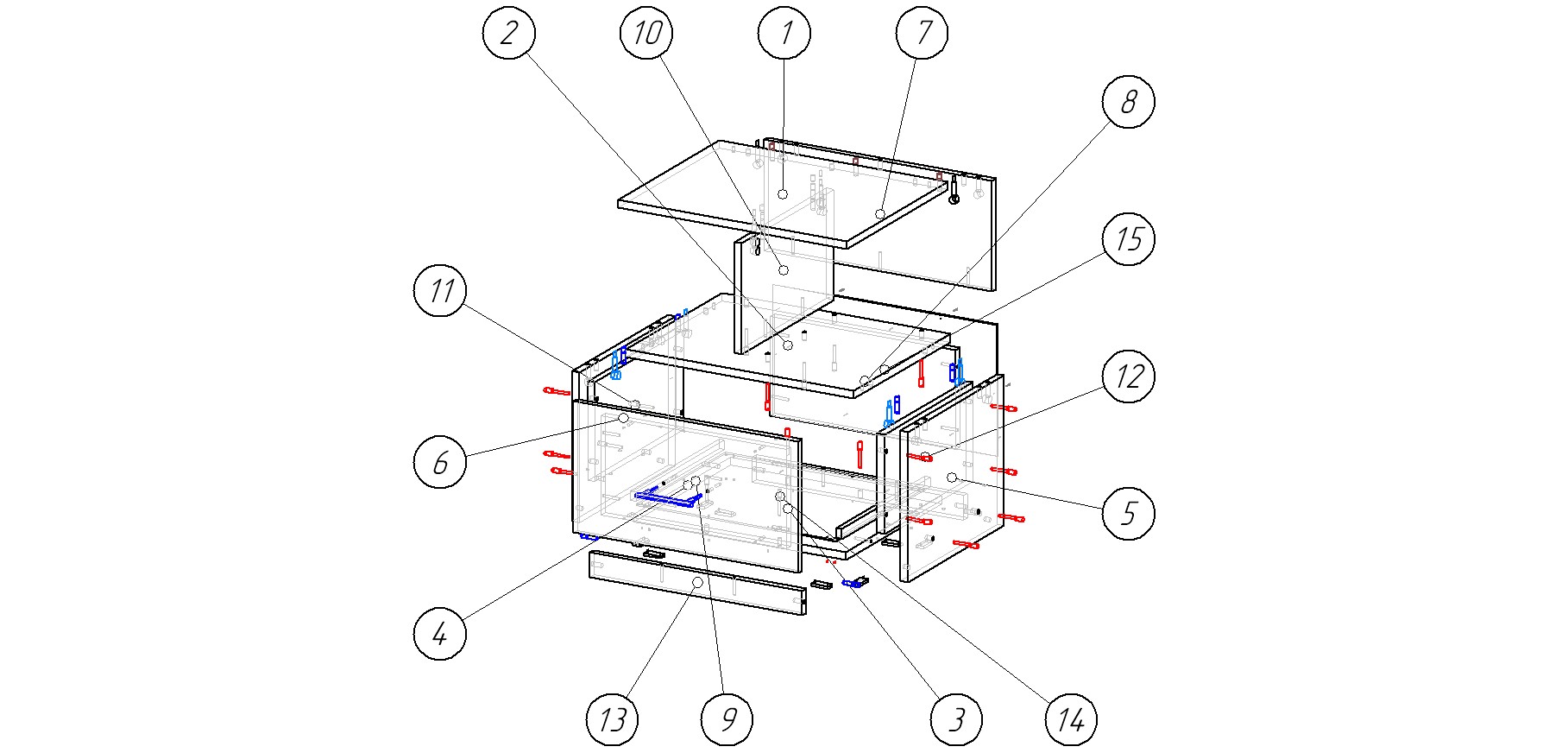 2
10
1
7
8
15
11
12
6
5
4
13
9
3
14