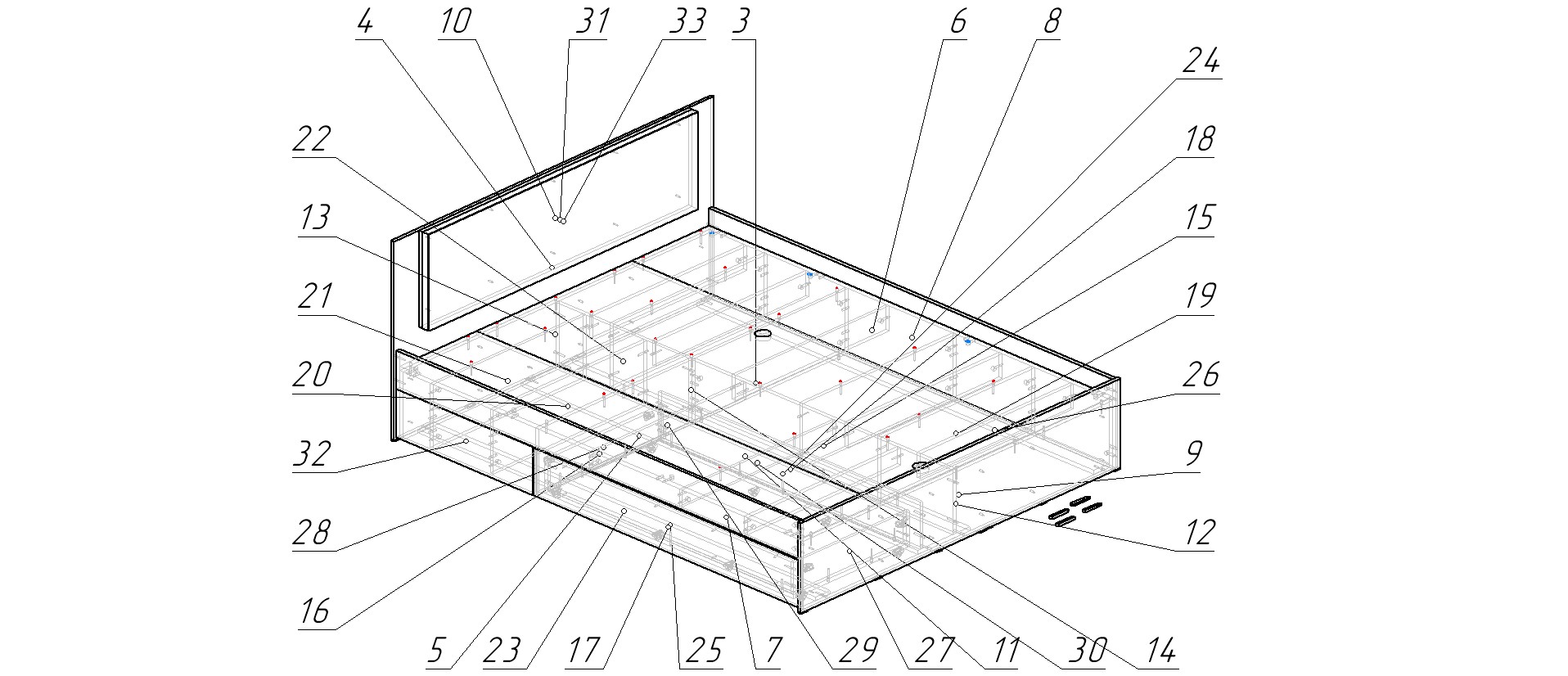 4
10
31
33
3
6
8
24
18
15
19
26
9
12
22
13
21
20
32
28
16
5
23
17
25
7
29
27
11
30
14