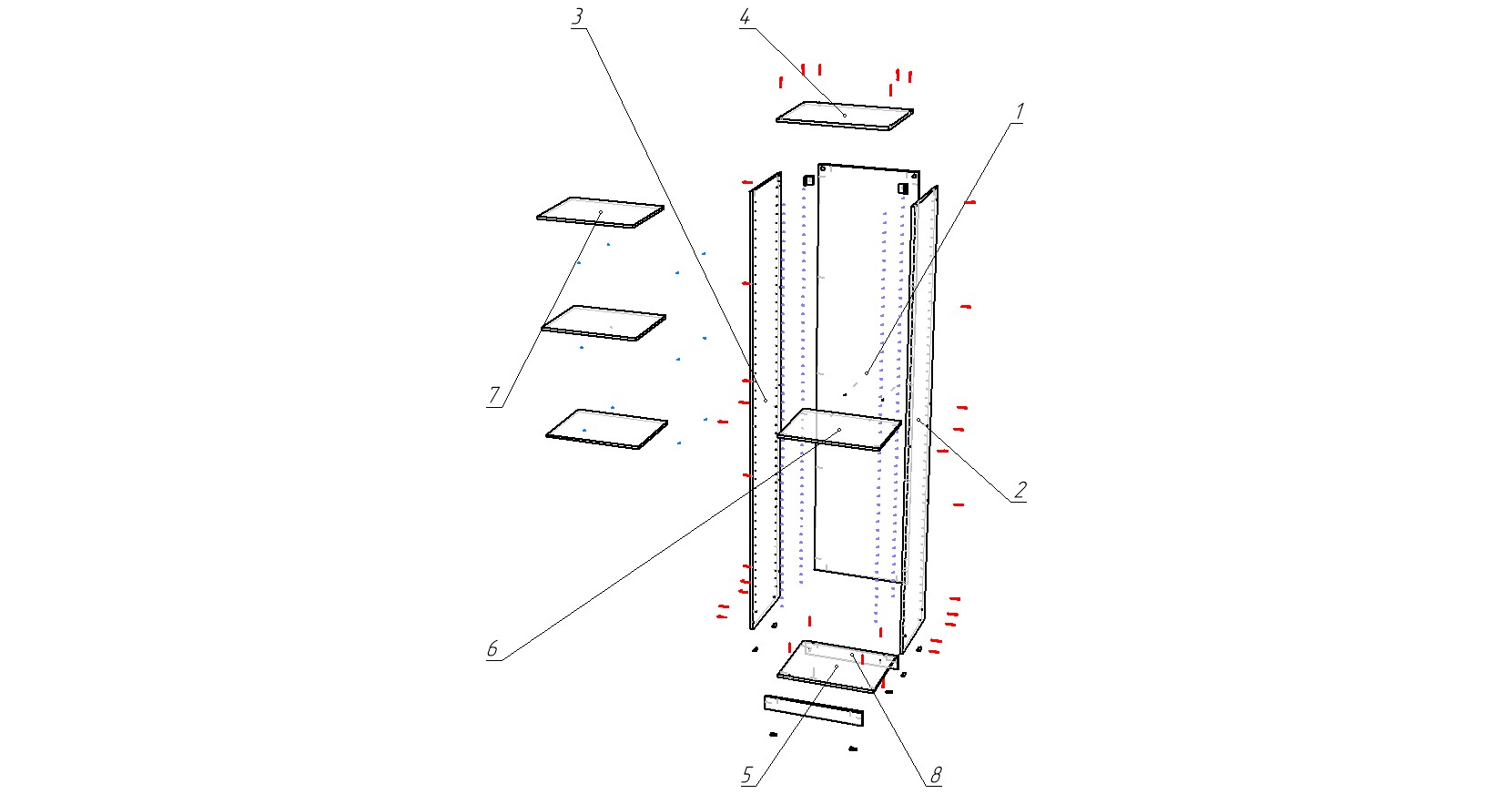 3
4
1
7
2
6
5
8