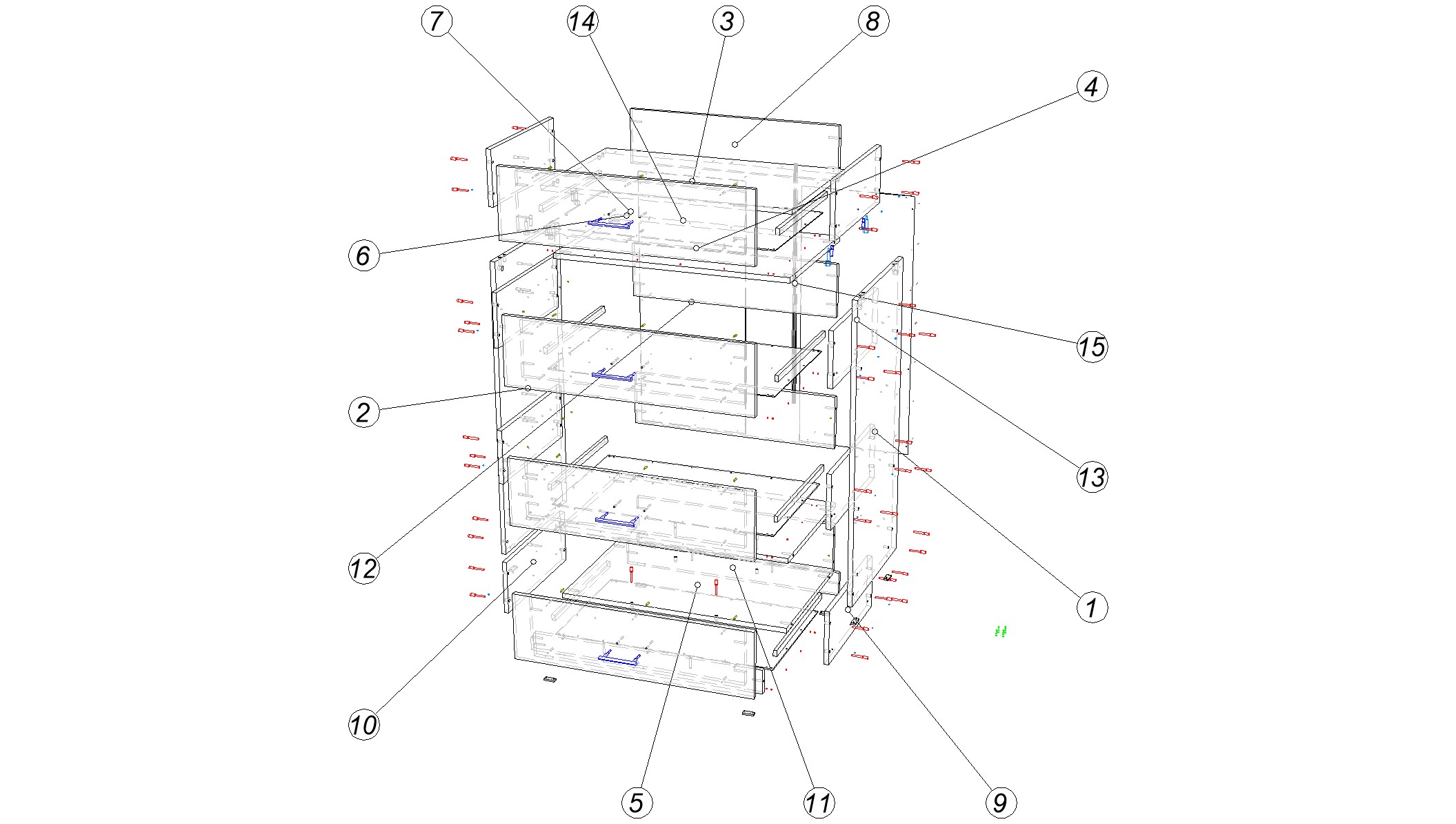 7
14
3
8
4
6
15
2
13
12
1
10
5
11
9