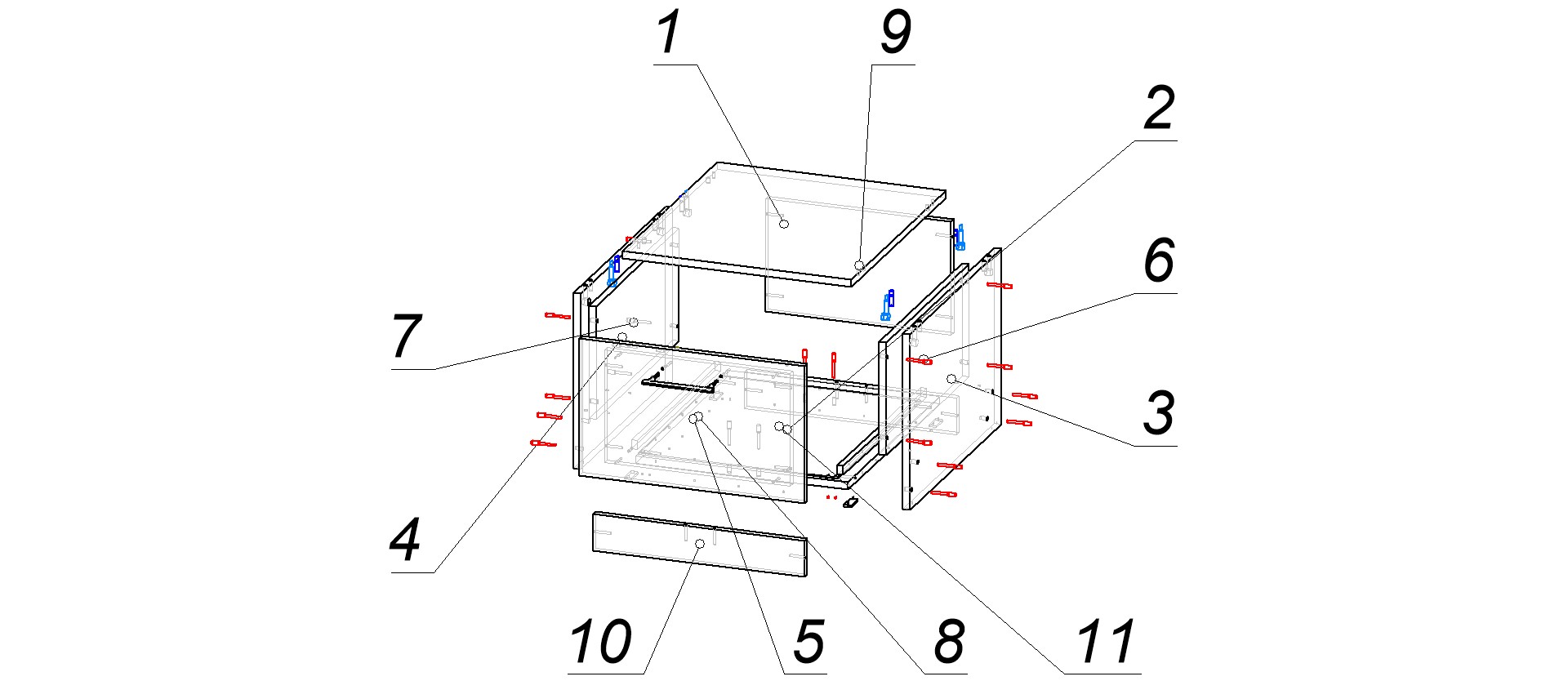 1
9
2
6
7
3
4
10
5
8
11