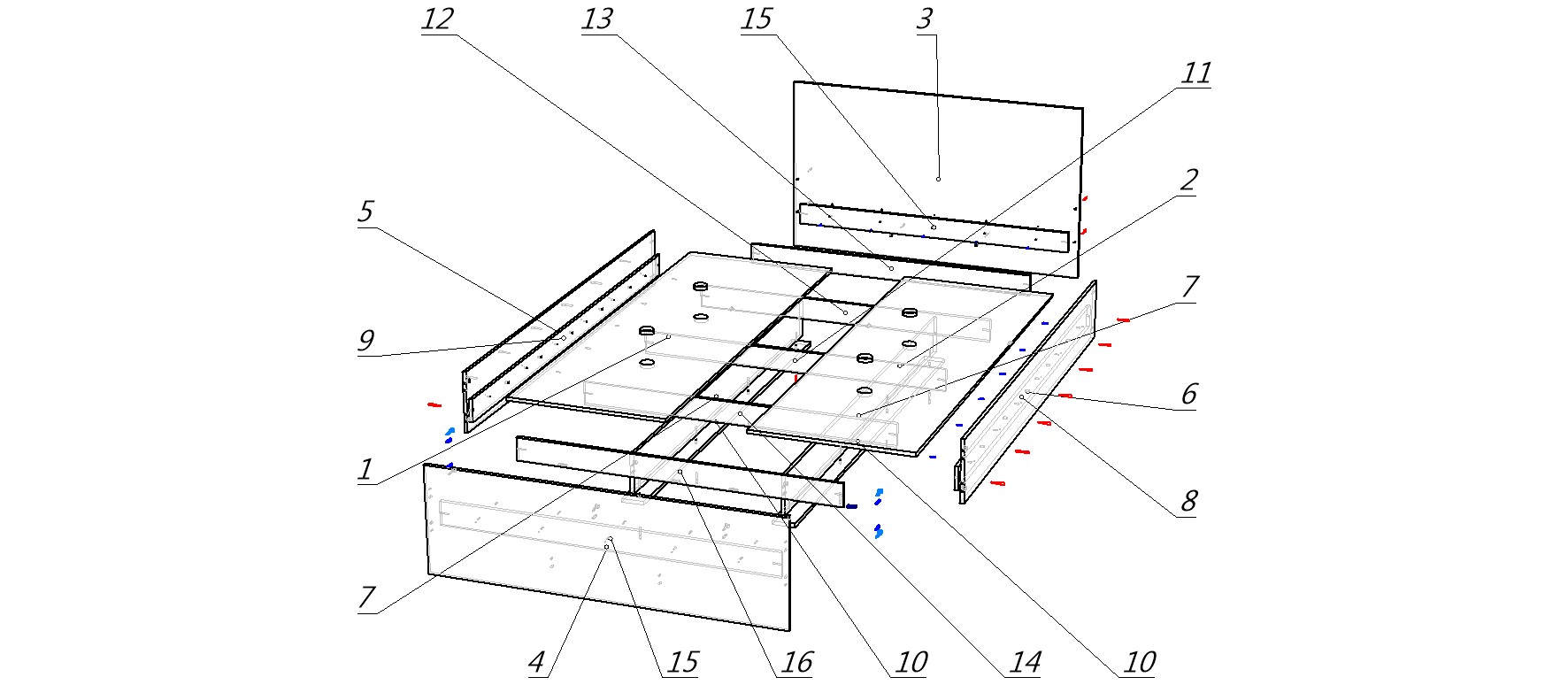 12
13
15
3
11
2
5
7
9
6
1
8
7
4
15
16
10
14
10