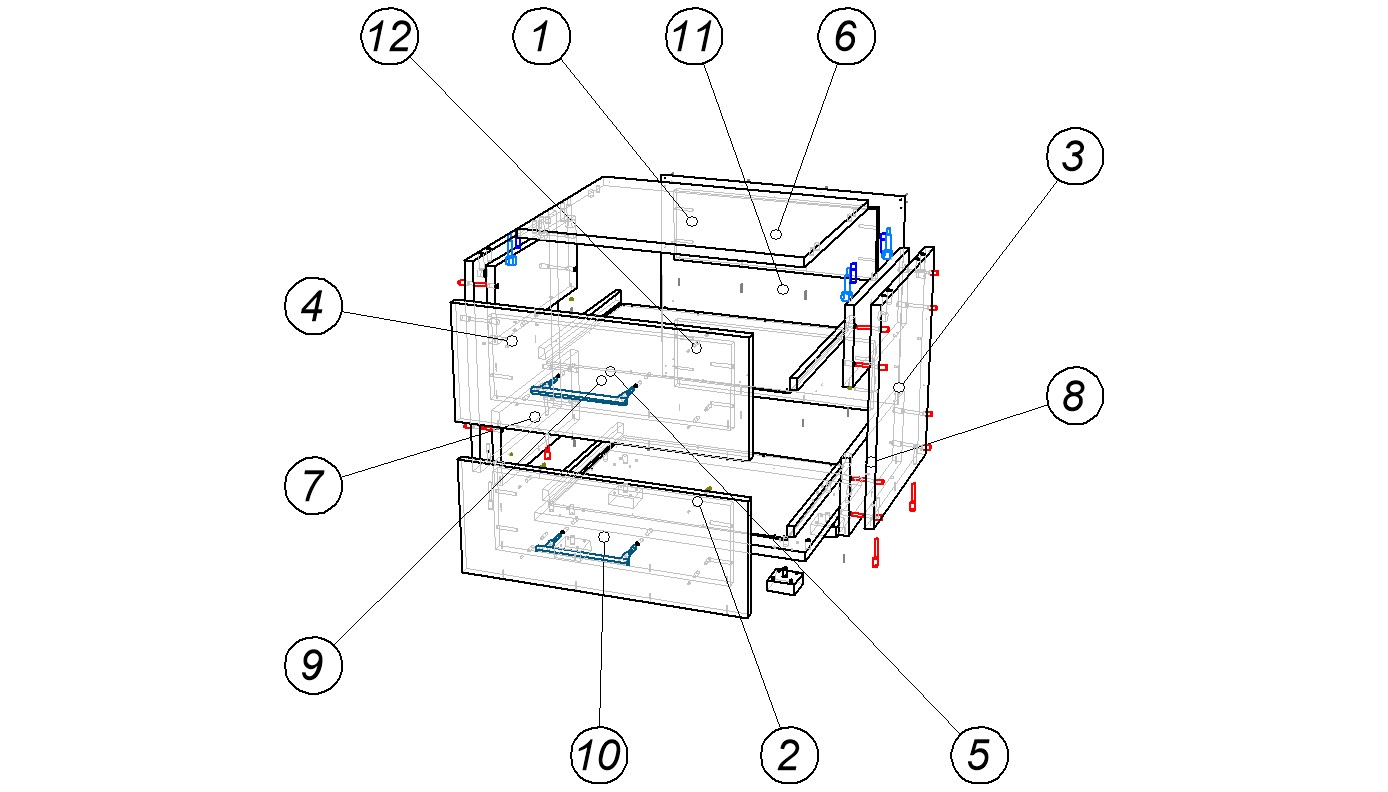 12
1
11
6
3
4
8
7
9
10
2
5