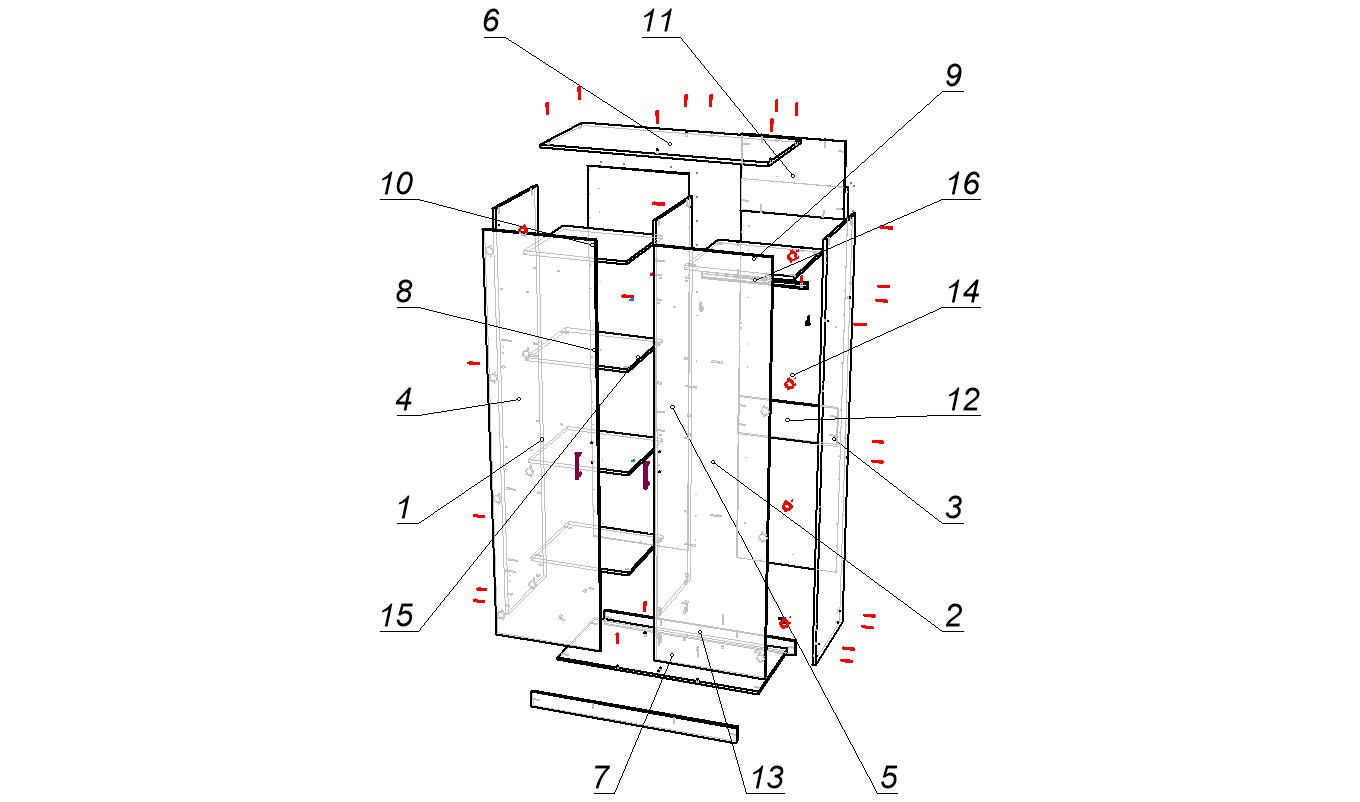 6
11
9
10
16
8
14
4
12
1
3
15
2
7
13
5