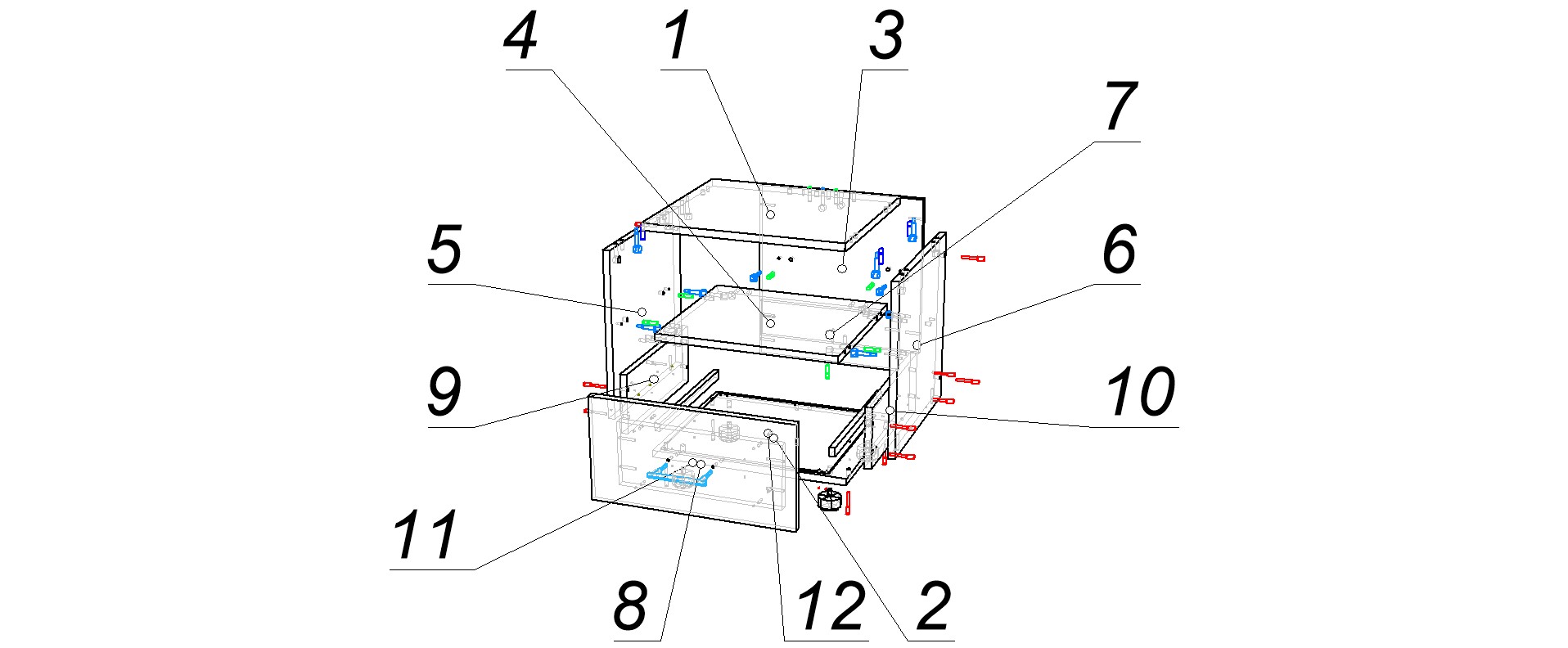 4
1
3
7
5
6
9
10
11
8
12
2