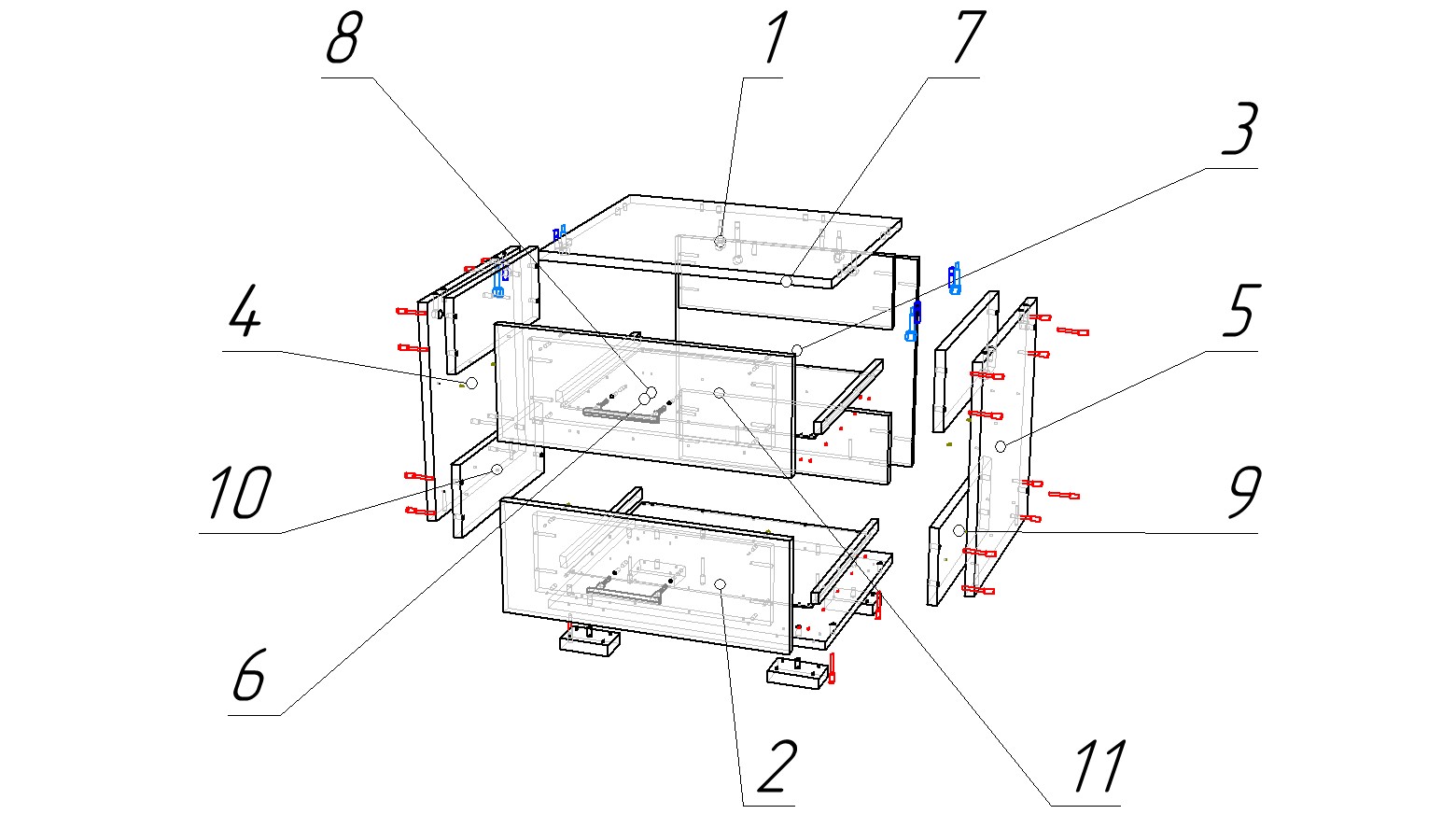 8
1
7
3
4
5
10
9
6
2
11