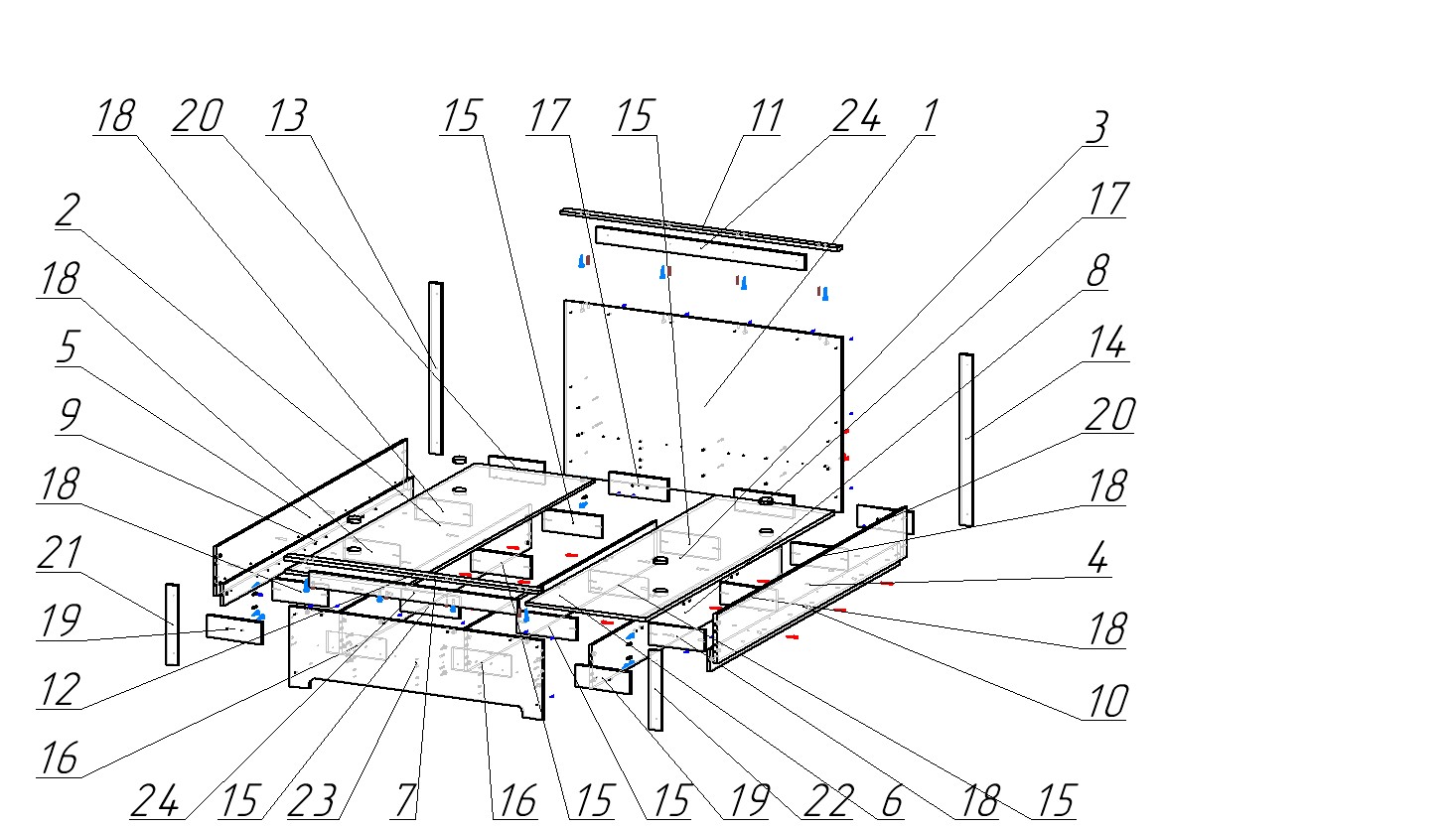 18 20 13 15 17 15 11 24 1

3

17

8

14

20

18

4

18

10

2

18

5

9

18

21

19

12

16

24 15 23 7 16 15 15 19 22 6 18 15