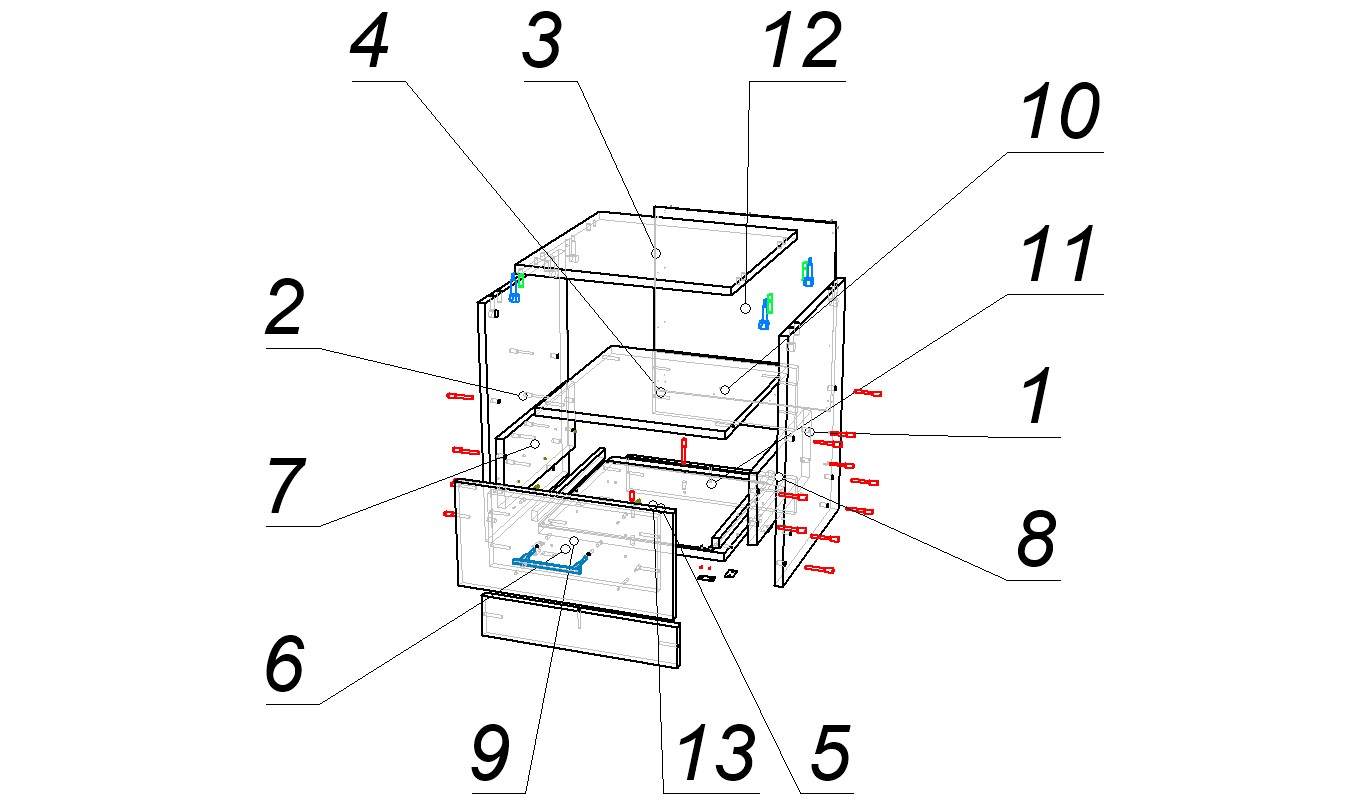 4
3
12
10
11
2
1
7
8
6
9
13
5