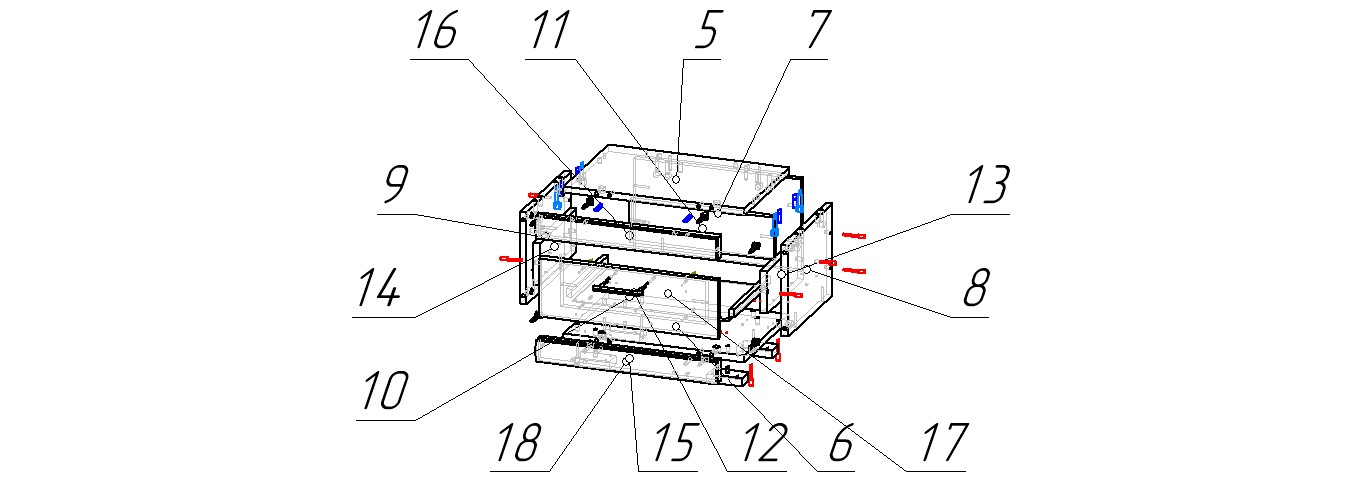 16
11
5
7
9
13
14
8
10
18
15
12
6
17