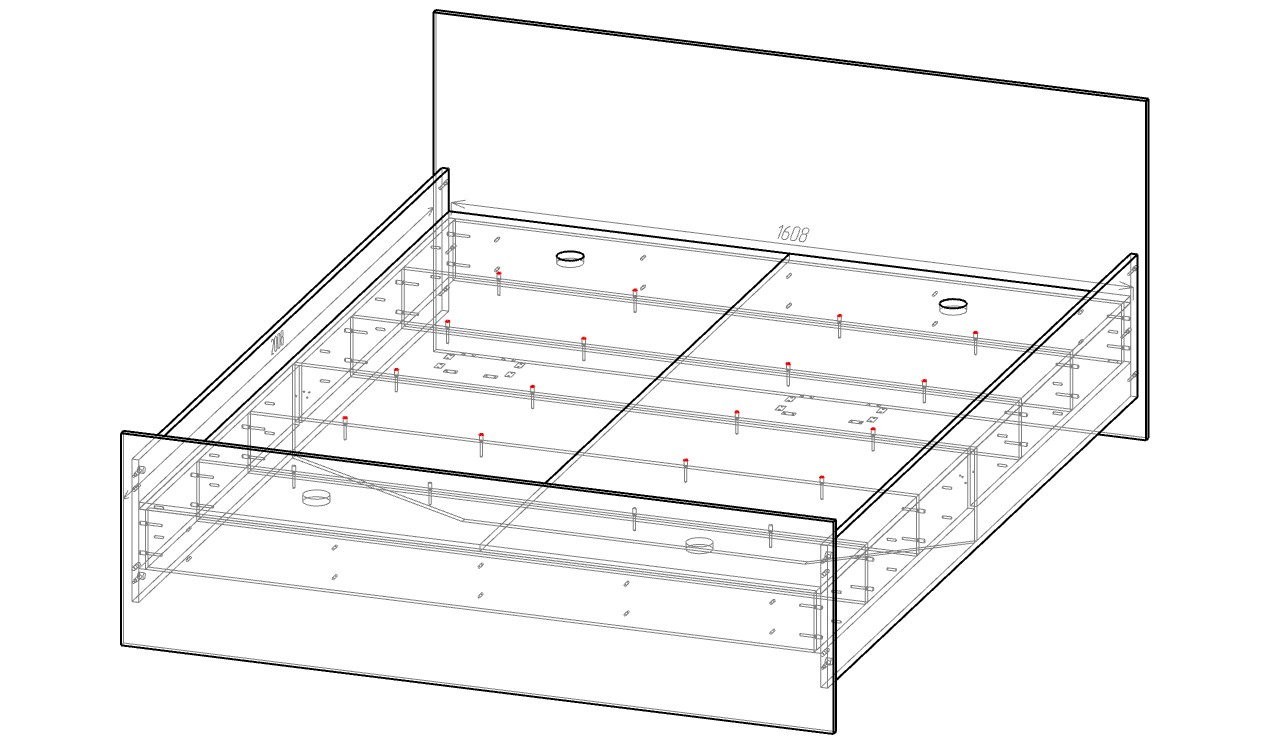 1608

2008