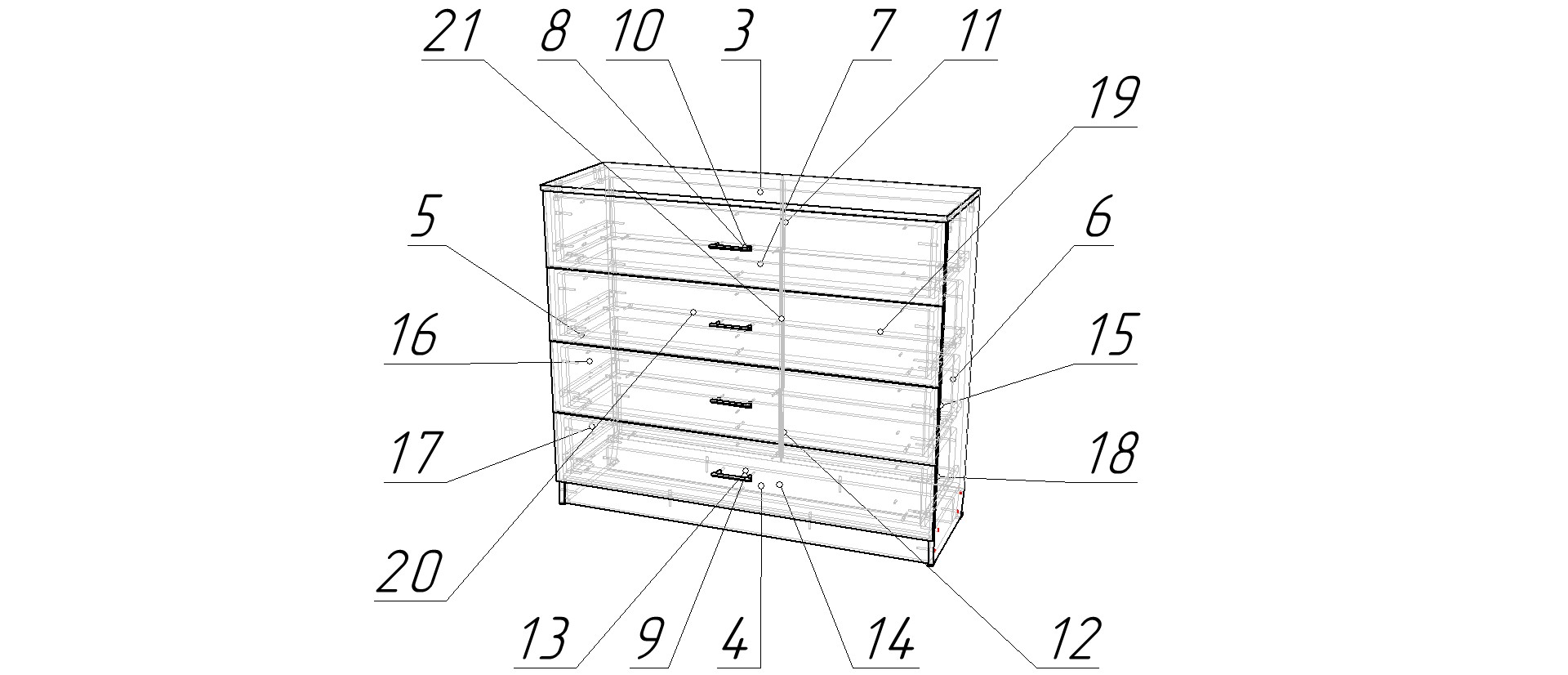 21 8 10 3 7 11

19

5

6

16

15

17

18

20

13 9 4 14 12