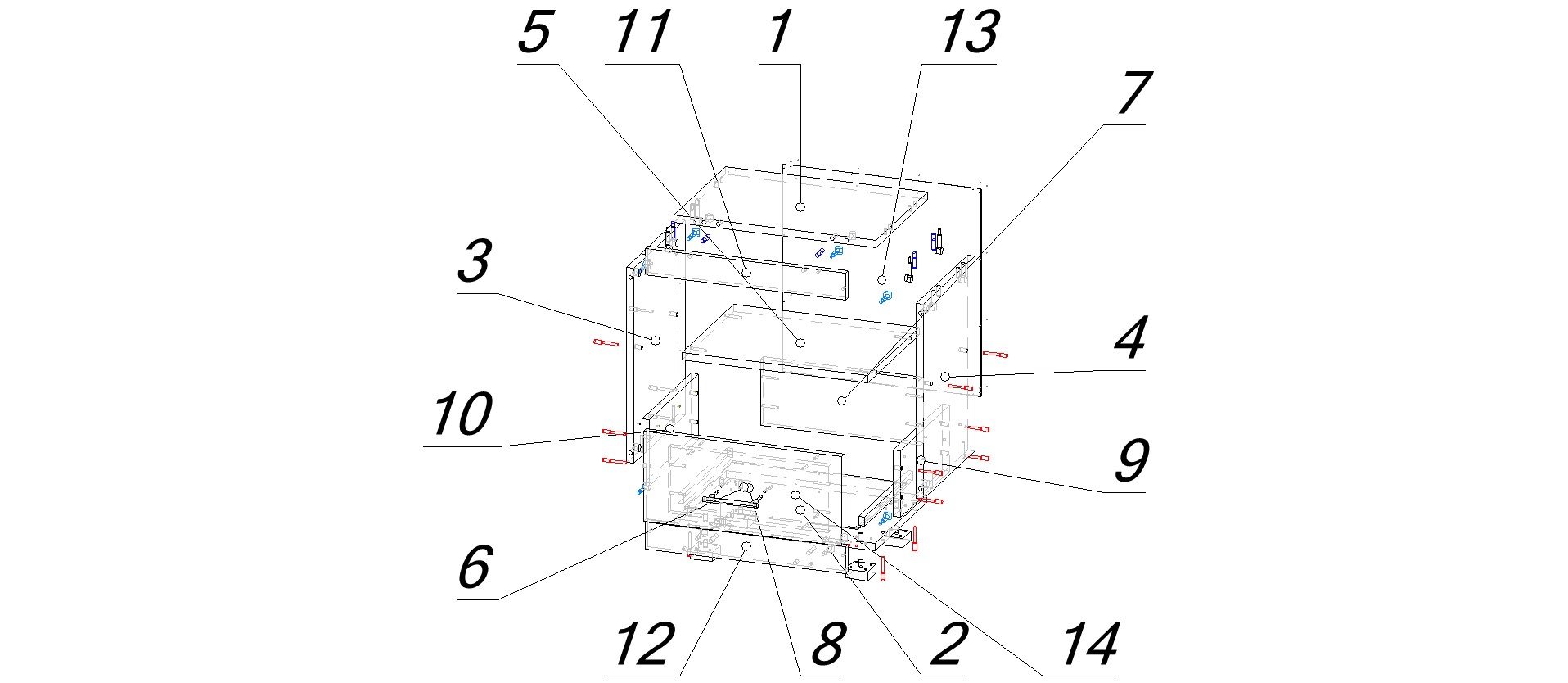 5
11
1
13
7
3
4
10
9
6
12
8
2
14