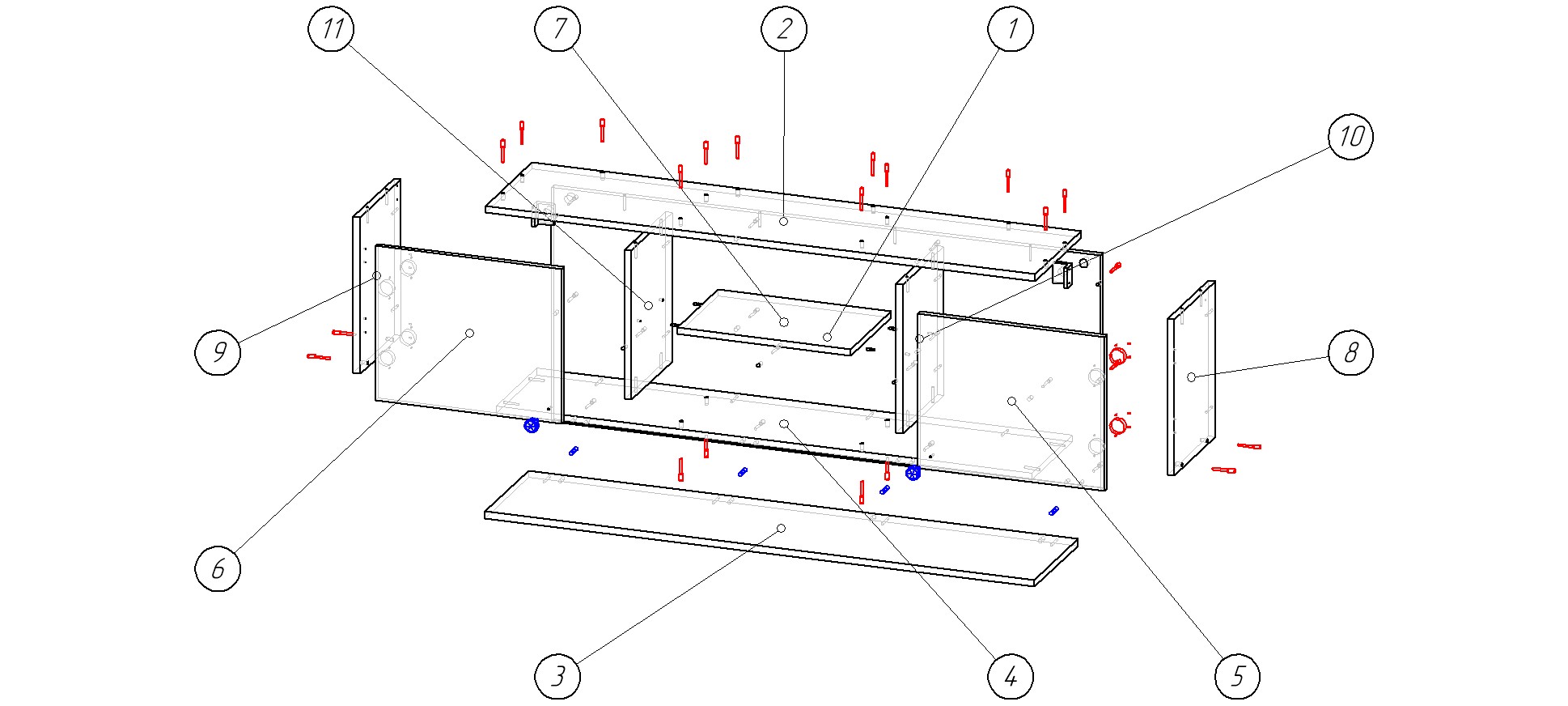 11
7
2
1
10
9
8
6
3
4
5