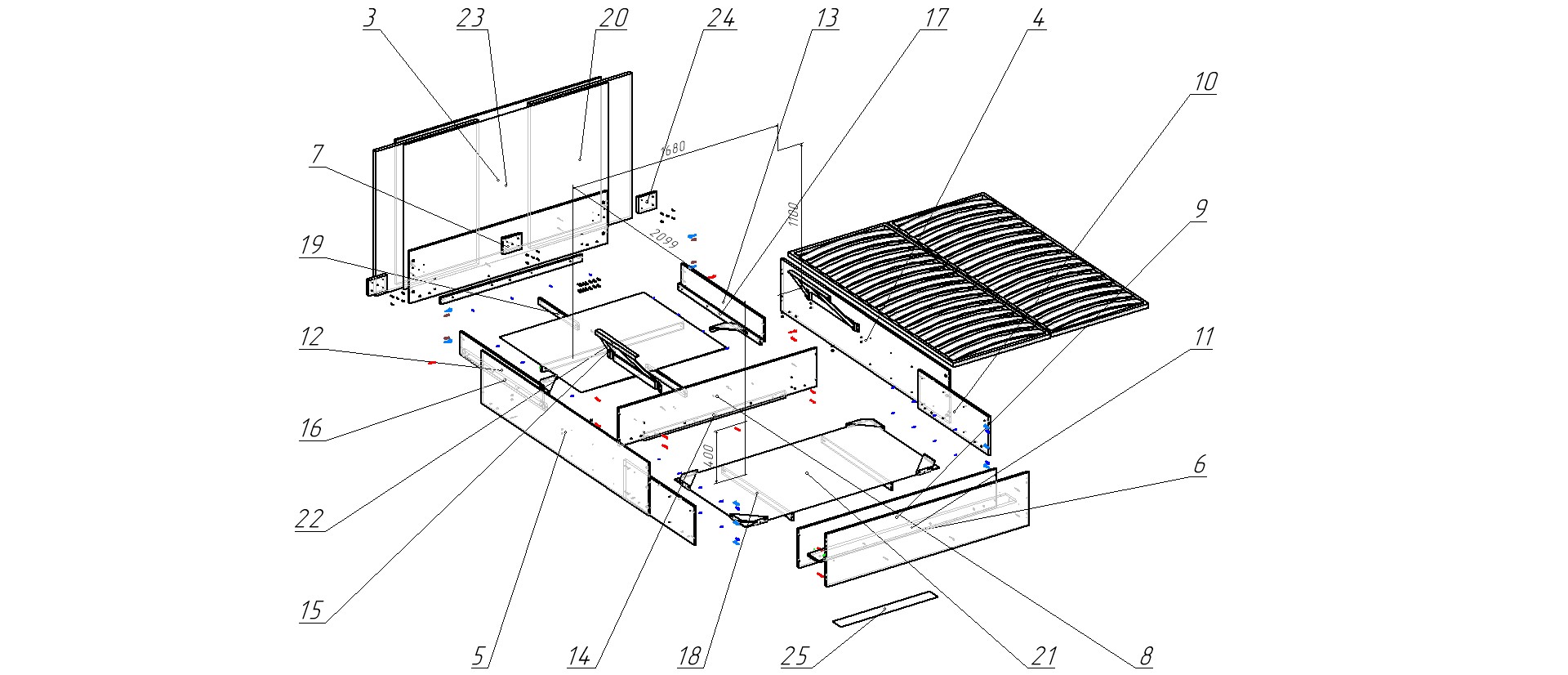 3
23
20
24
13
17
4
10
7
1680
1100
2099
9
19
12
11
16
400
6
22
15
5
14
18
25
21
8