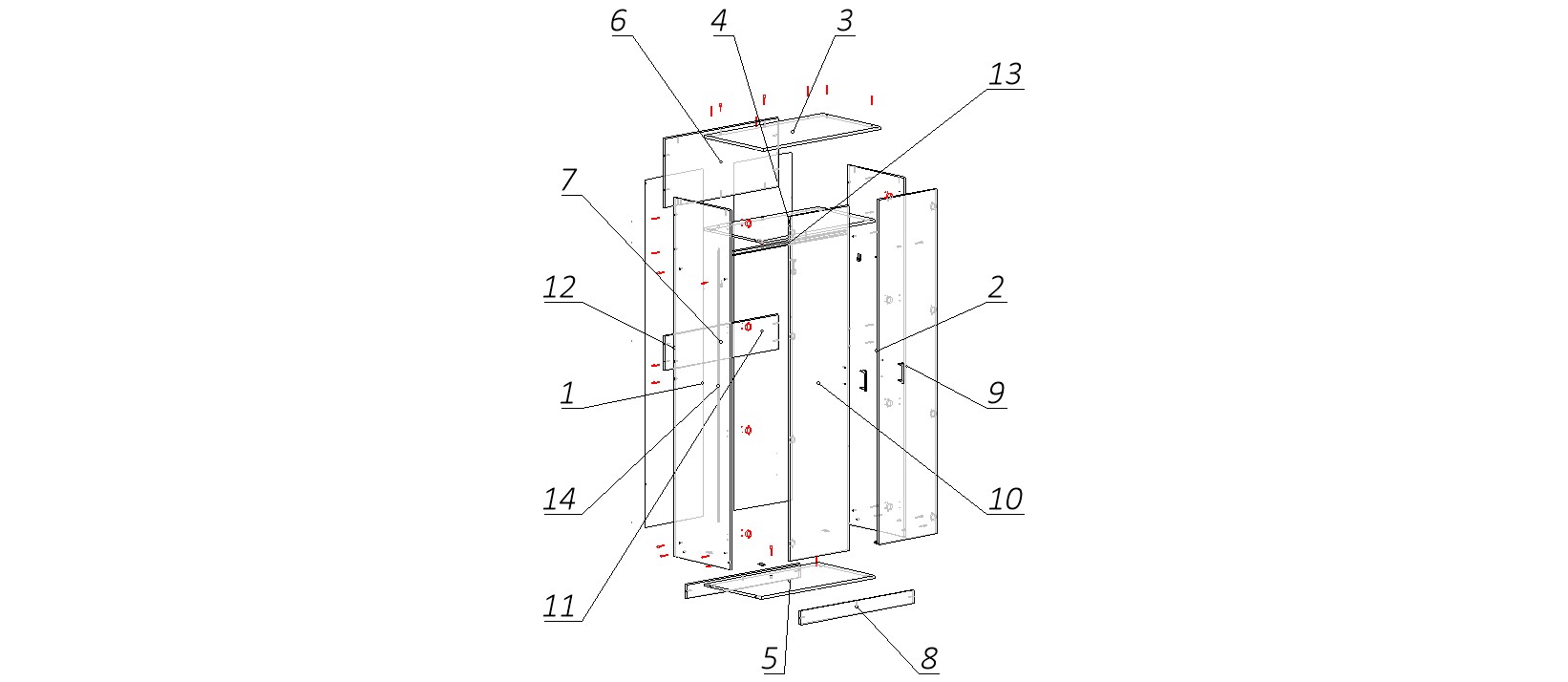 6
4
3
13
7
12
2
1
9
14
10
11
5
8