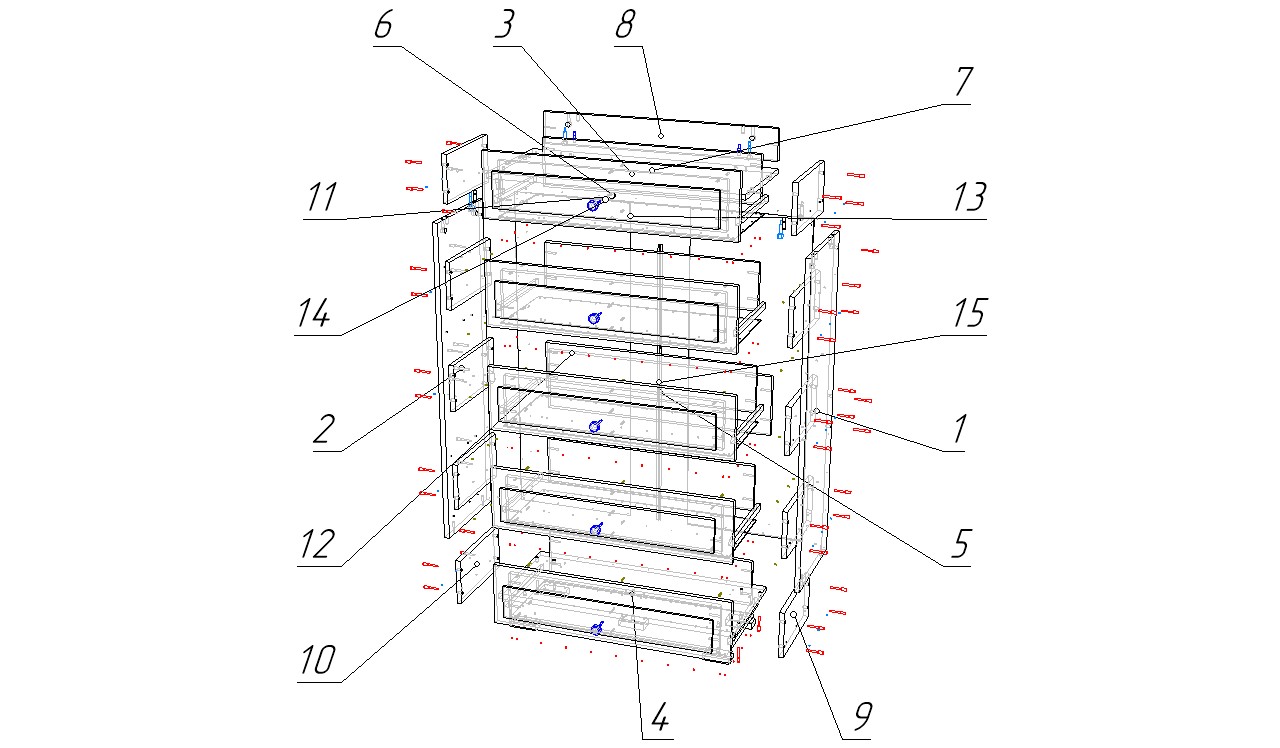 6
3
8
7
11
13
14
15
2
1
12
5
10
4
9