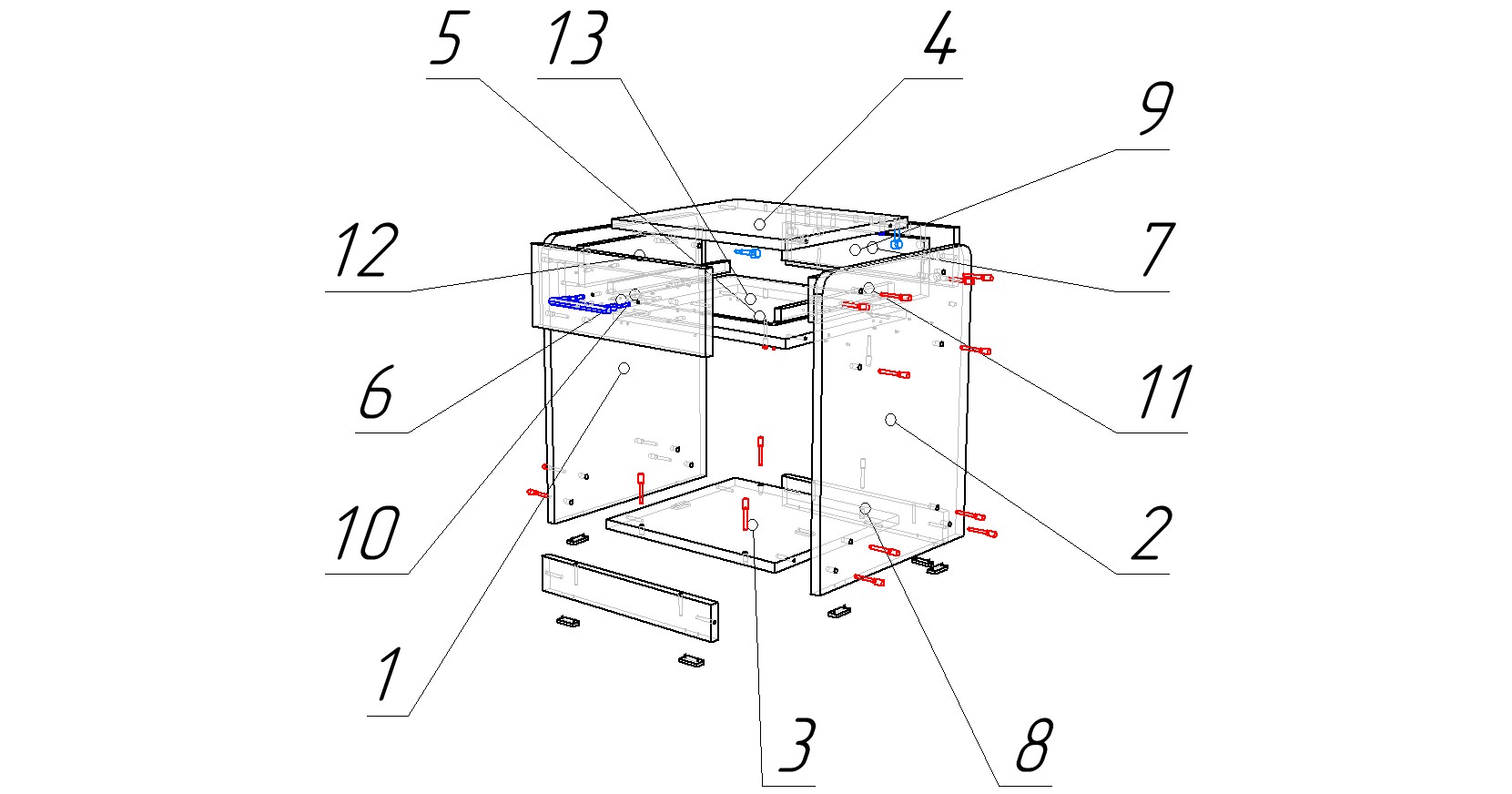 5
13
4
9
12
7
6
11
10
2
1
3
8