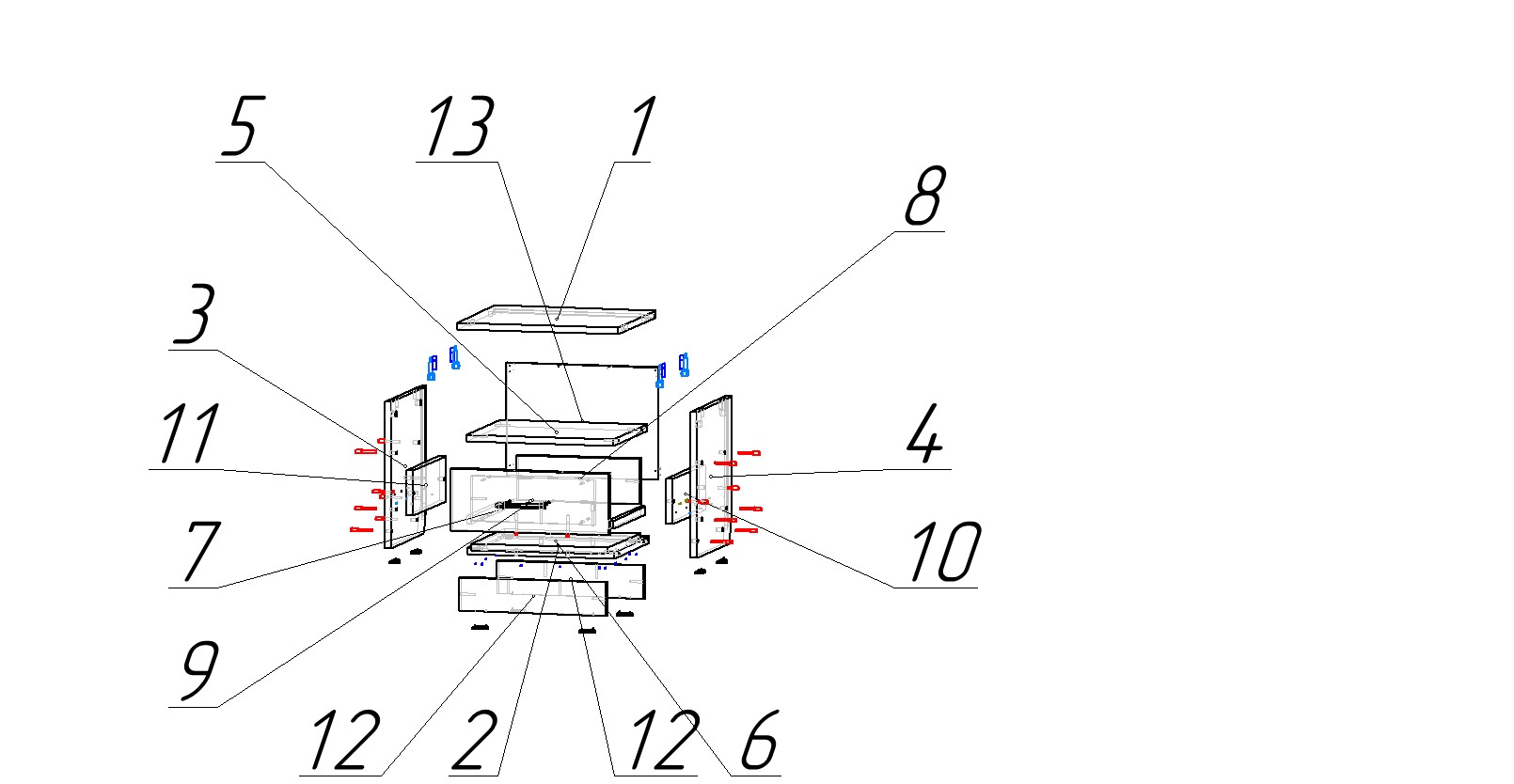 5
13
1
8
3
11
4
7
10
9
12
2
12
6