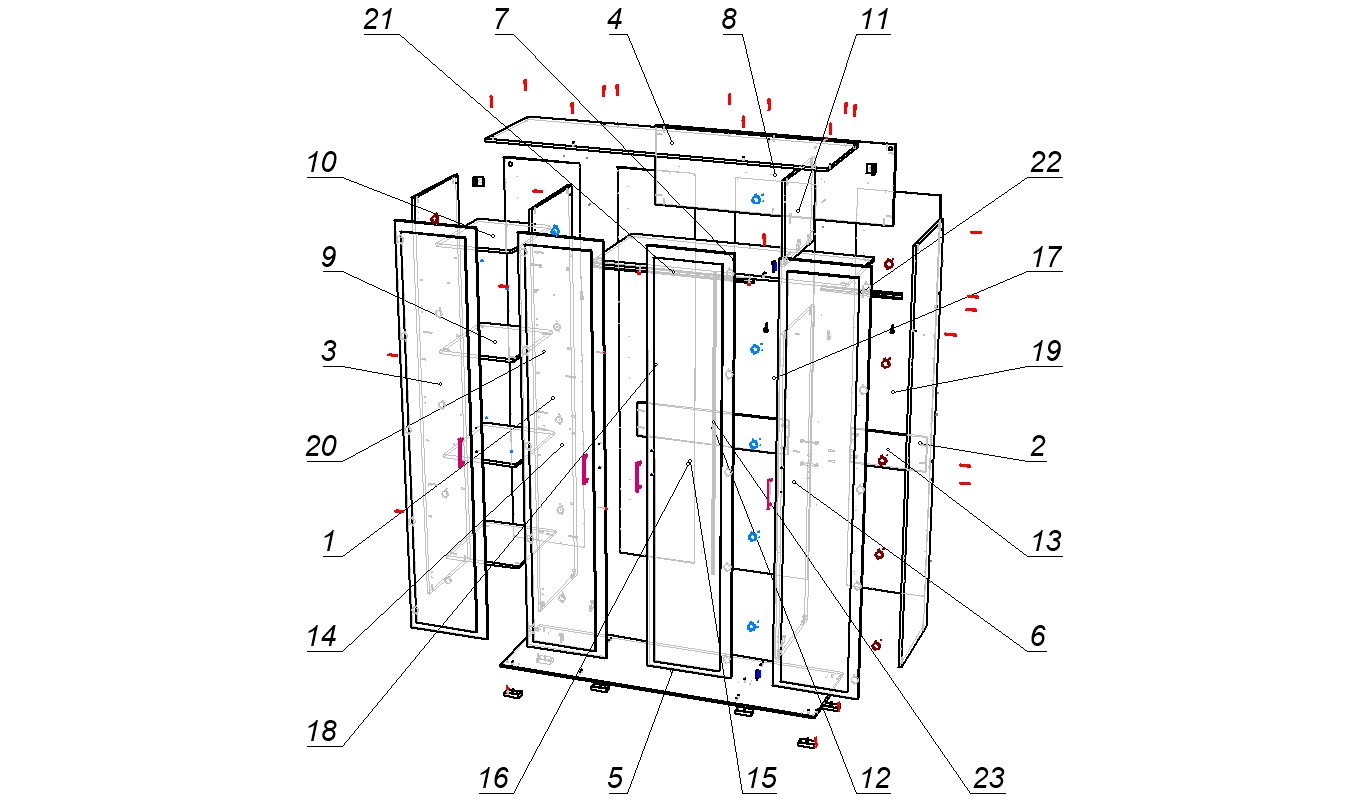 21
7
4
8
11
10
22
9
17
3
19
20
2
1
13
14
6
18
16
5
15
12
23