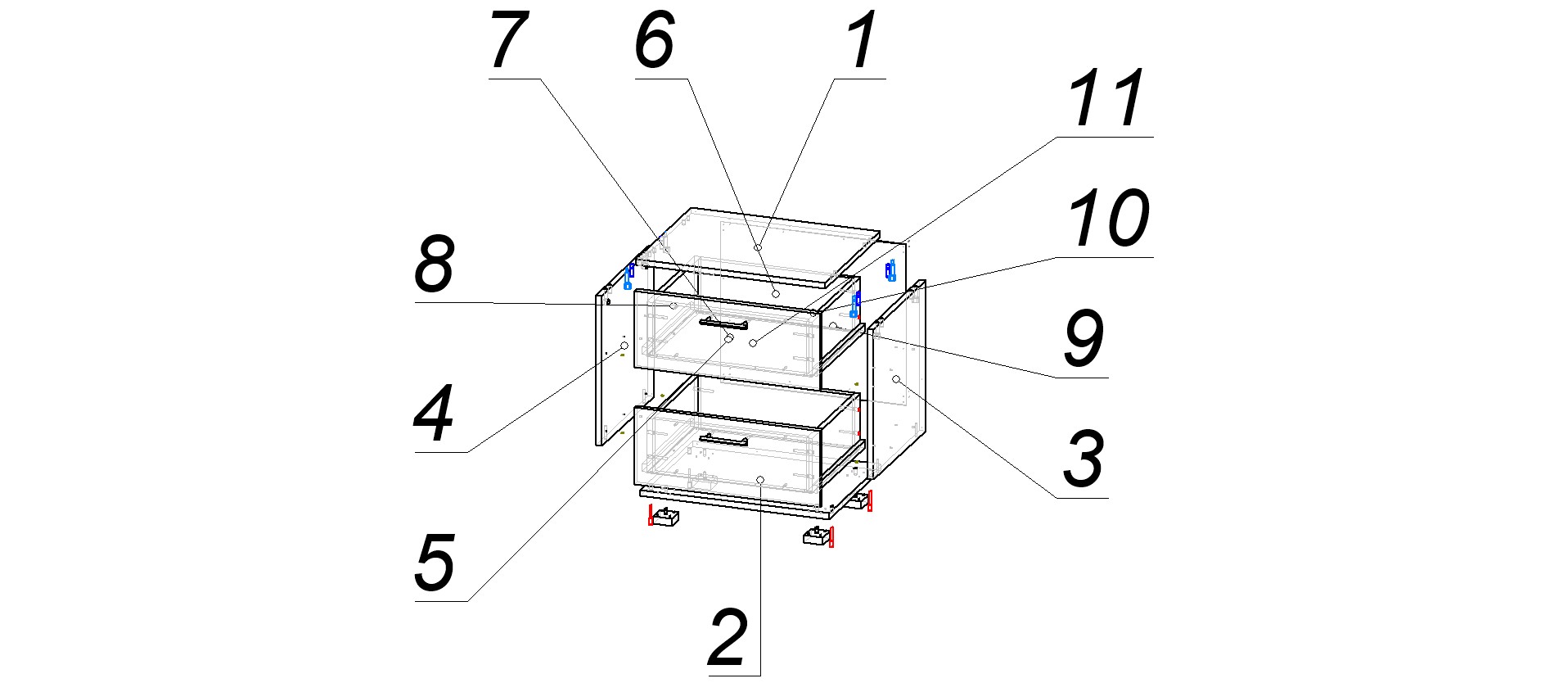 7
6
1
11
10
8
9
4
3
5
2